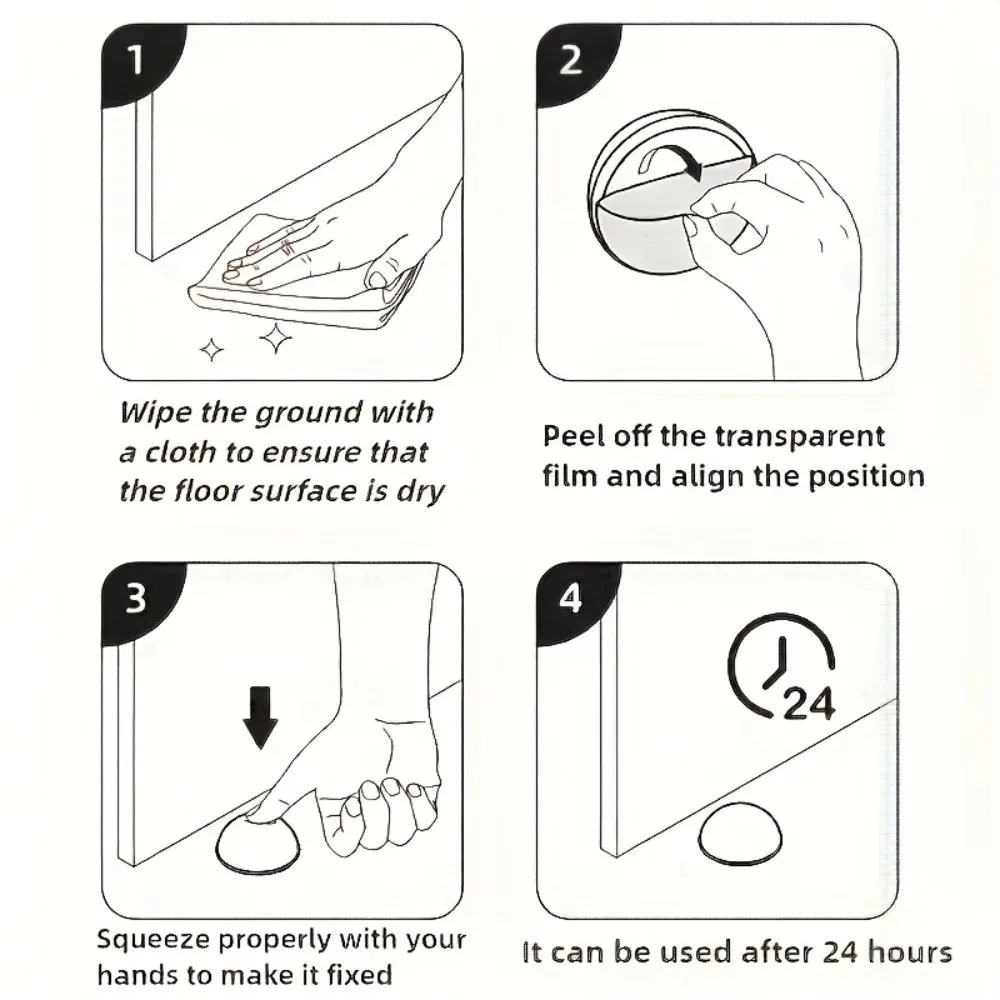 1

Wipe the ground with a cloth to ensure that the floor surface is dry

2

Peel off the transparent film and align the position

3

Squeeze properly with your hands to make it fixed

4

24

It can be used after 24 hours