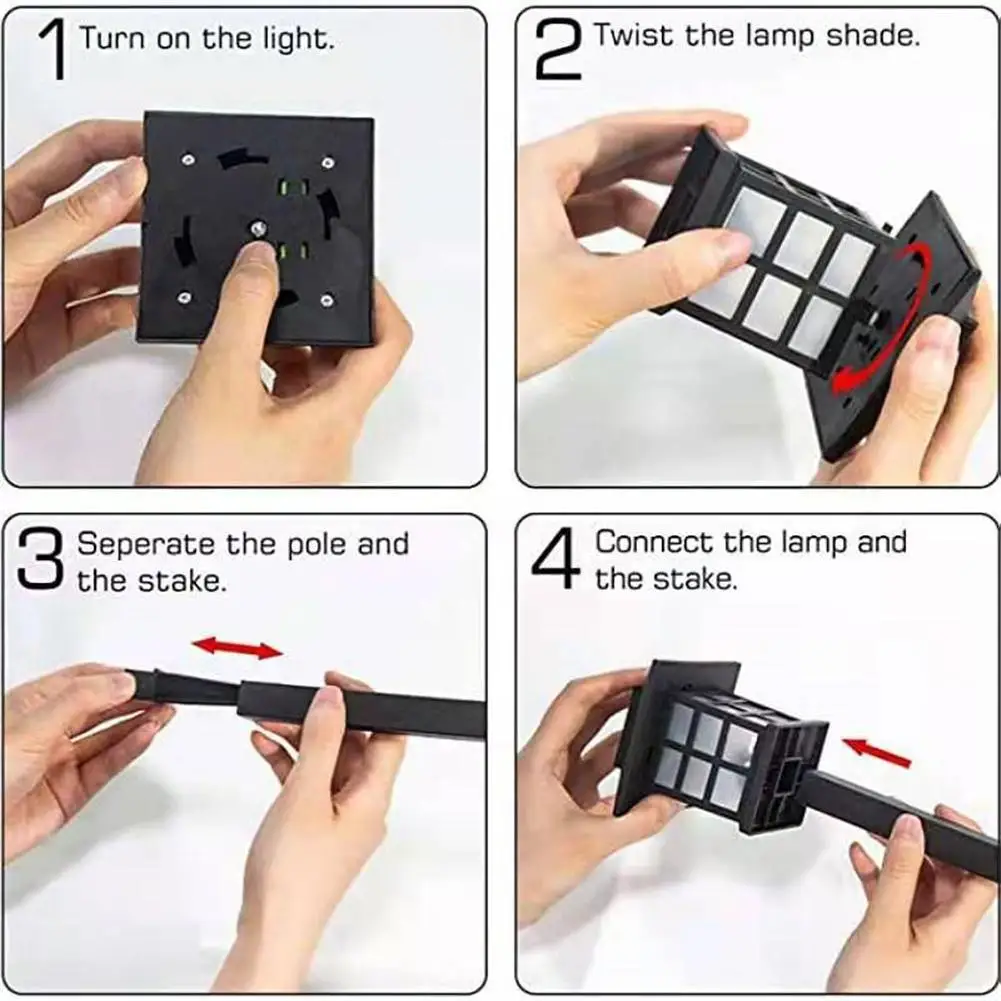 1 Turn on the light.

2 Twist the lamp shade.

3 Seperate the pole and the stake.

4 Connect the lamp and the stake.