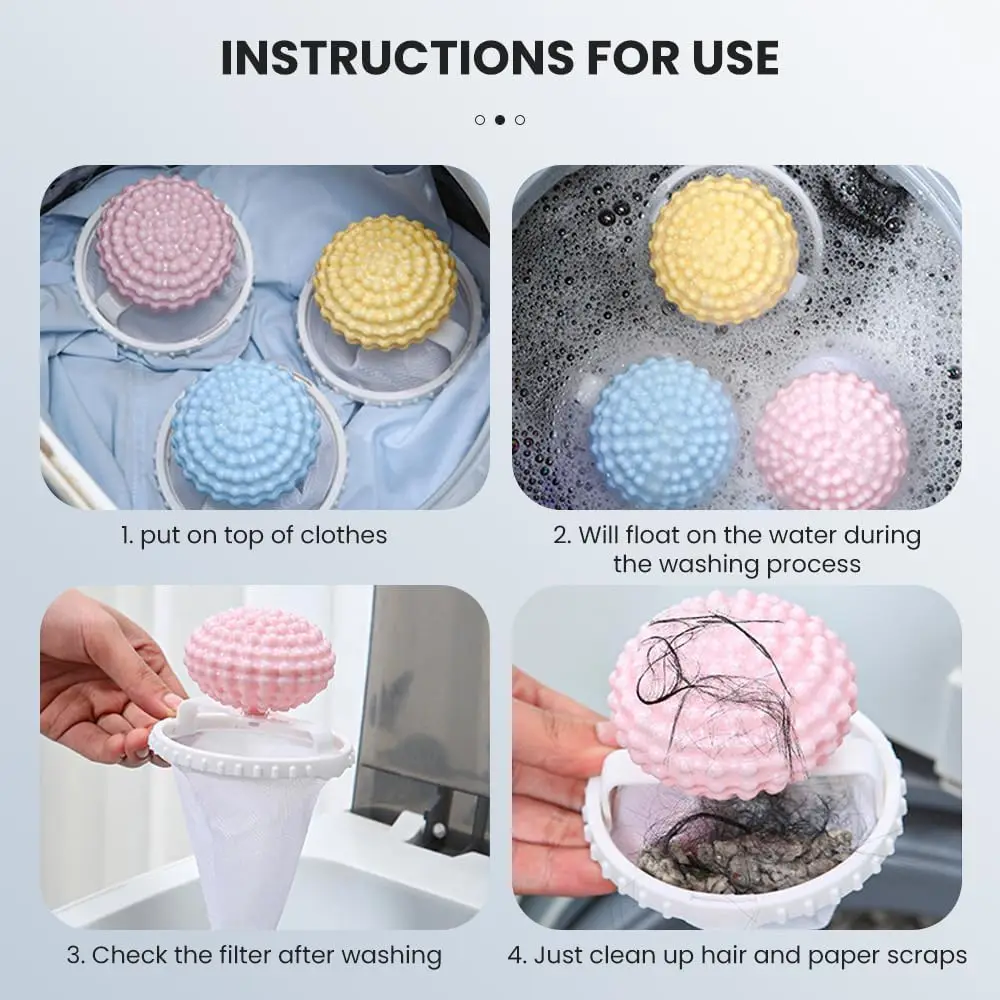 INSTRUCTIONS FOR USE

1. put on top of clothes

2. Will float on the water during the washing process

3. Check the filter after washing

4. Just clean up hair and paper scraps