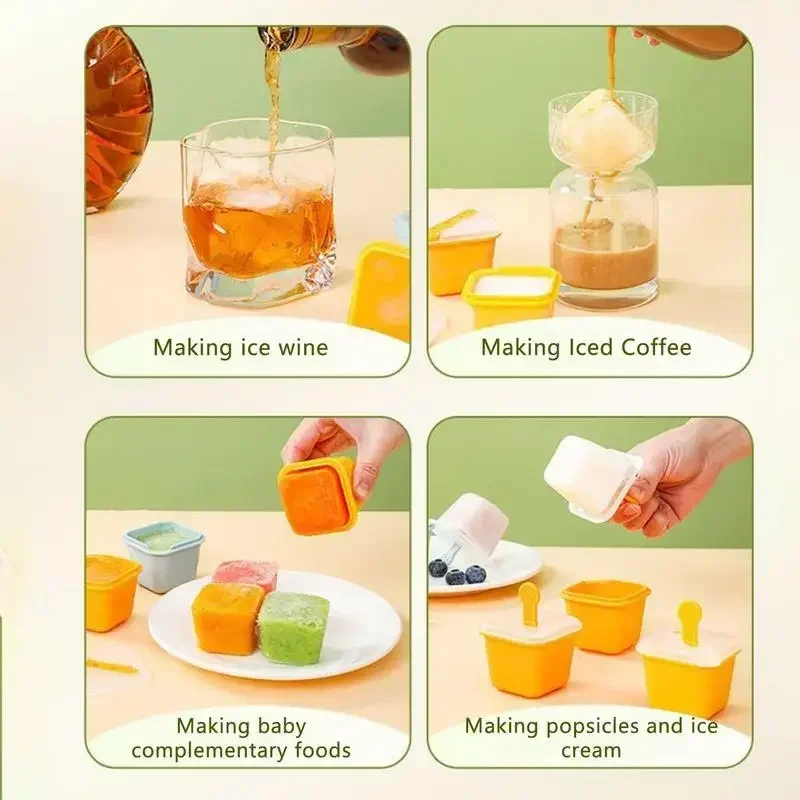 Making ice wine

Making Iced Coffee

Making baby complementary foods

Making popsicles and ice cream