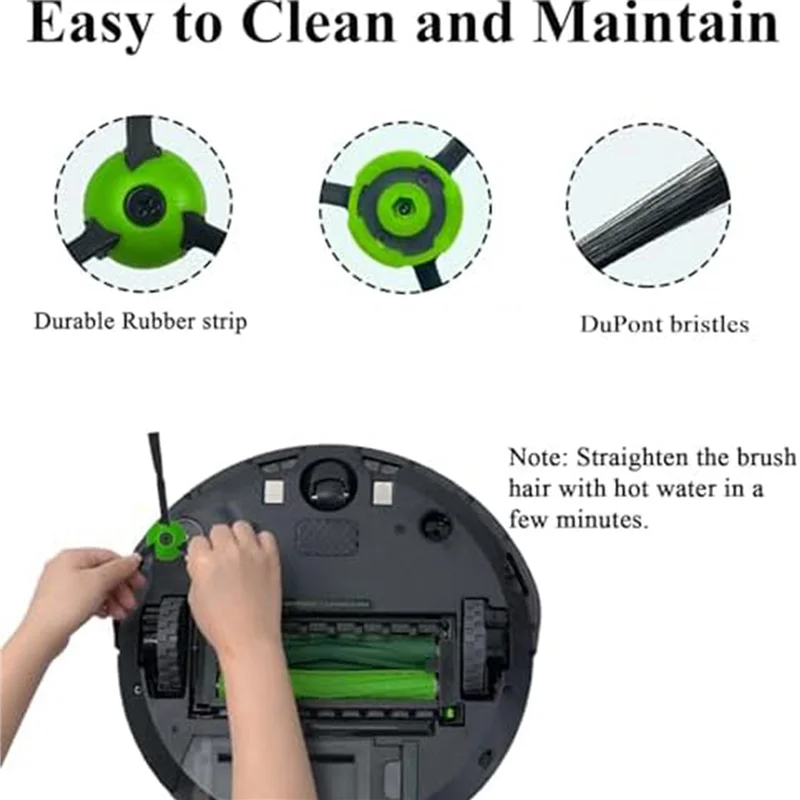 Easy to Clean and Maintain

Durable Rubber strip

DuPont bristles

Note: Straighten the brush hair with hot water in a few minutes.