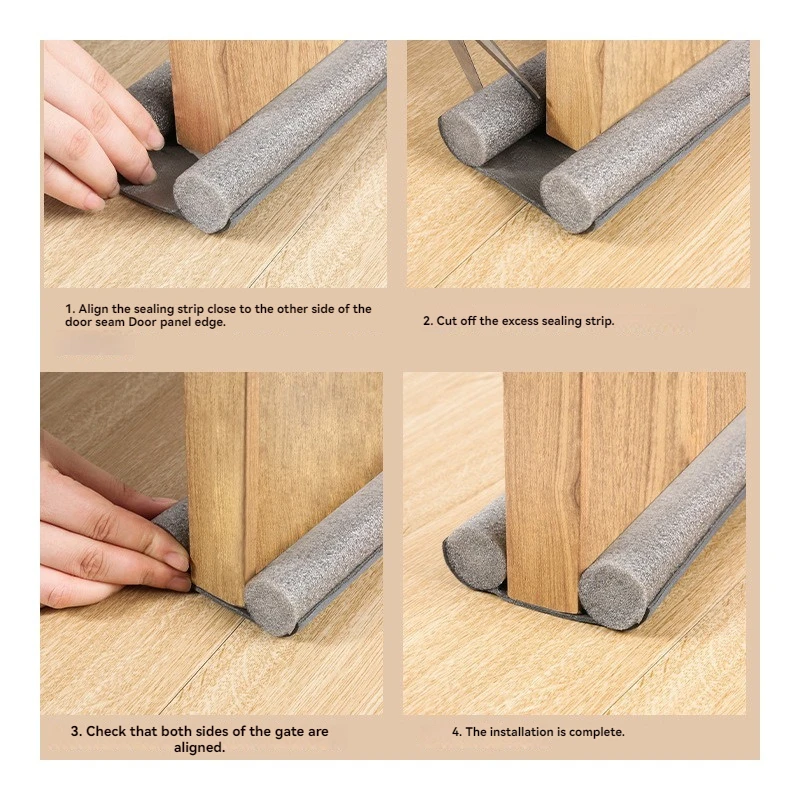 1. Align the sealing strip close to the other side of the door seam Door panel edge.

2. Cut off the excess sealing strip.

3. Check that both sides of the gate are aligned.

4. The installation is complete.