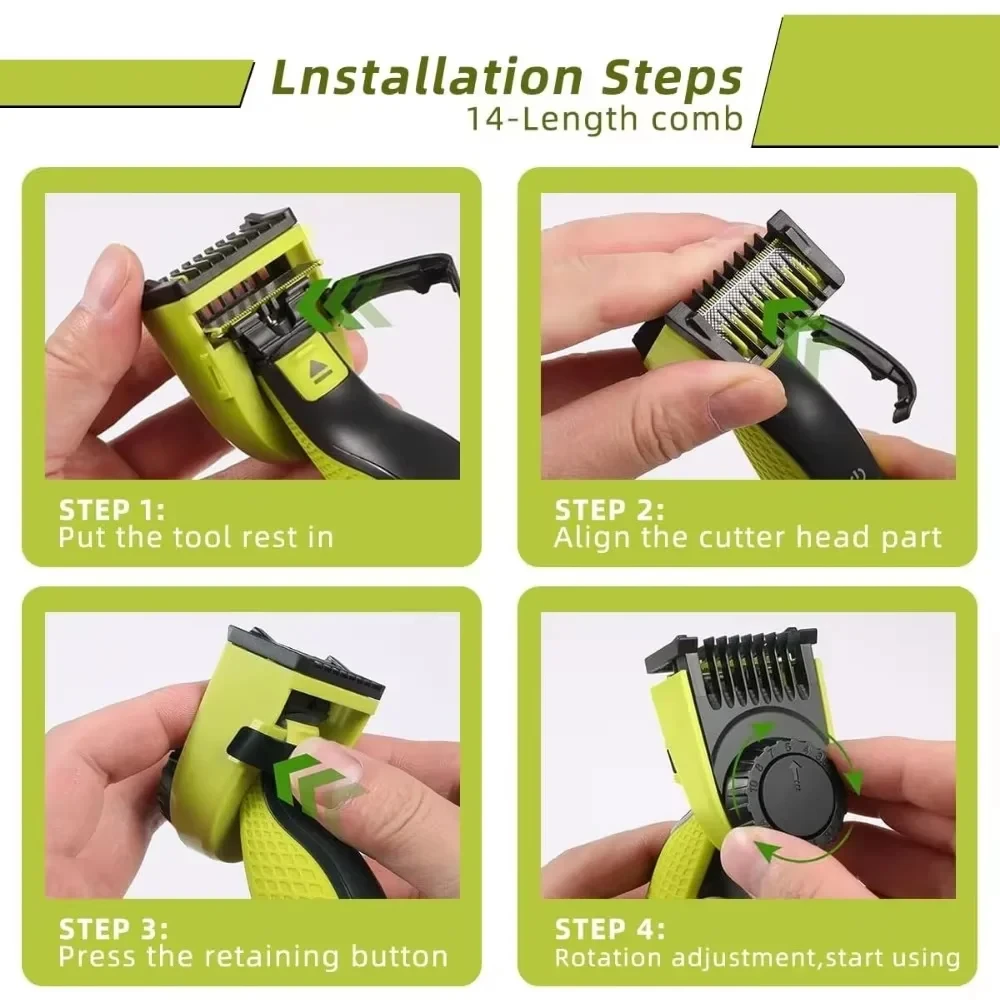 Lnstallation Steps
14-Length comb

STEP 1:
Put the tool rest in

STEP 2:
Align the cutter head part

STEP 3:
Press the retaining button

STEP 4:
Rotation adjustment,start using