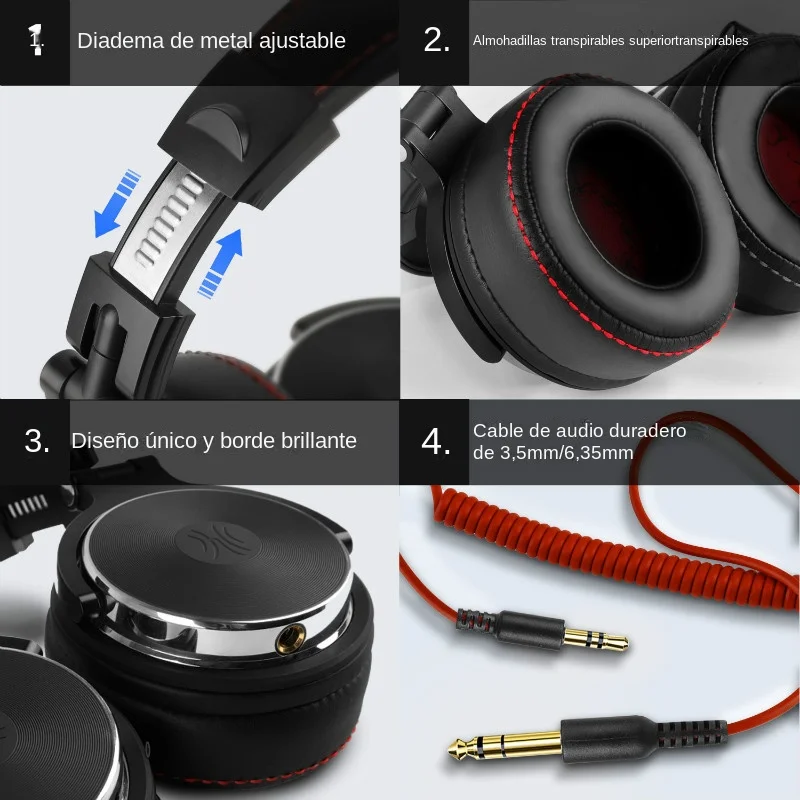 1. Diadema de metal ajustable

2. Almohadillas transpirables superiortranspirables

3. Diseño único y borde brillante

4. Cable de audio duradero de 3,5mm/6,35mm