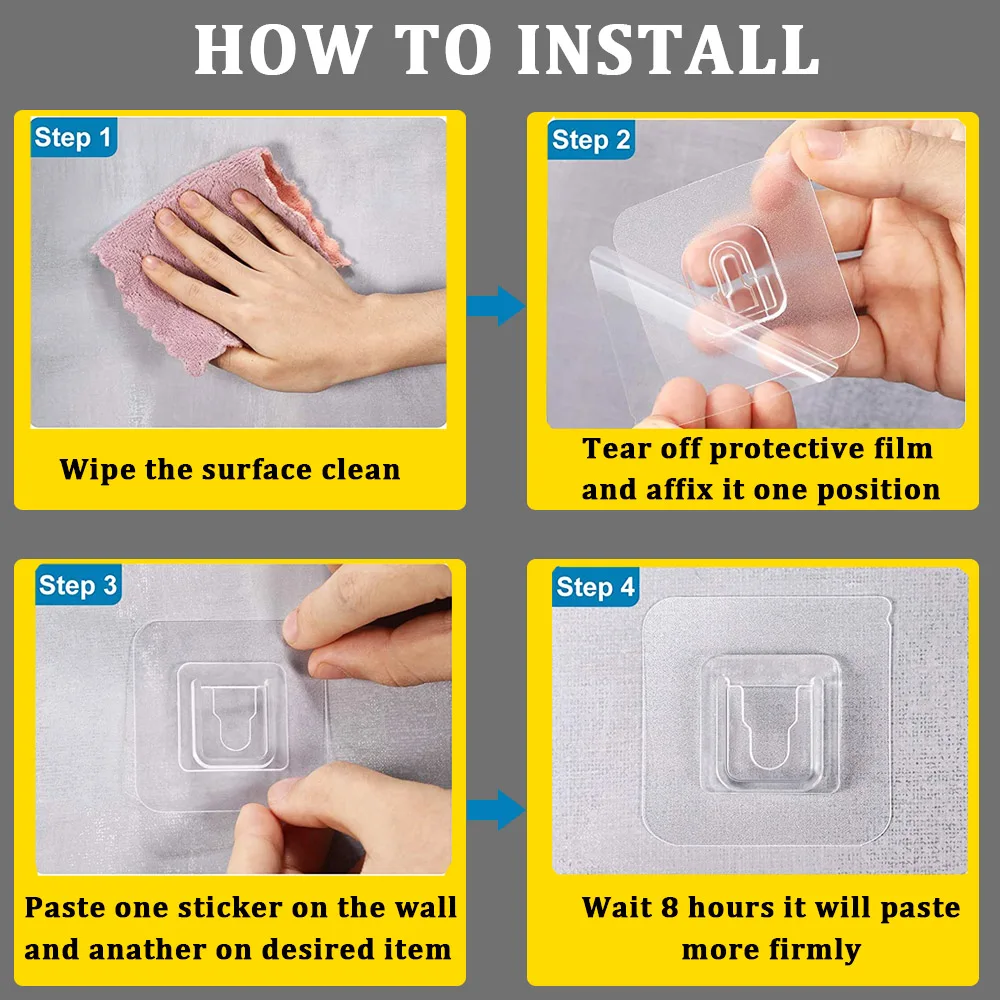 HOW TO INSTALL

Step 1

Wipe the surface clean

Step 2

Tear off protective film and affix it one position

Step 3

Paste one sticker on the wall and anather on desired item

Step 4

Wait 8 hours it will paste more firmly