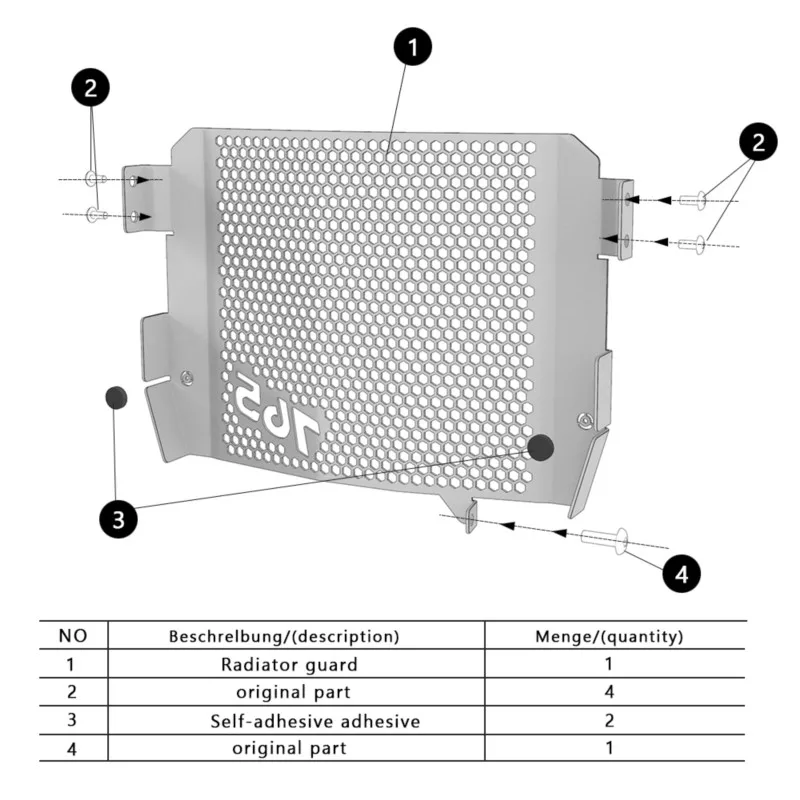 1

2

2

765

3

4

| NO | Beschrelbung/(description) | Menge/(quantity) |
|---|---|---|
| 1 | Radiator guard | 1 |
| 2 | original part | 4 |
| 3 | Self-adhesive adhesive | 2 |
| 4 | original part | 1 |