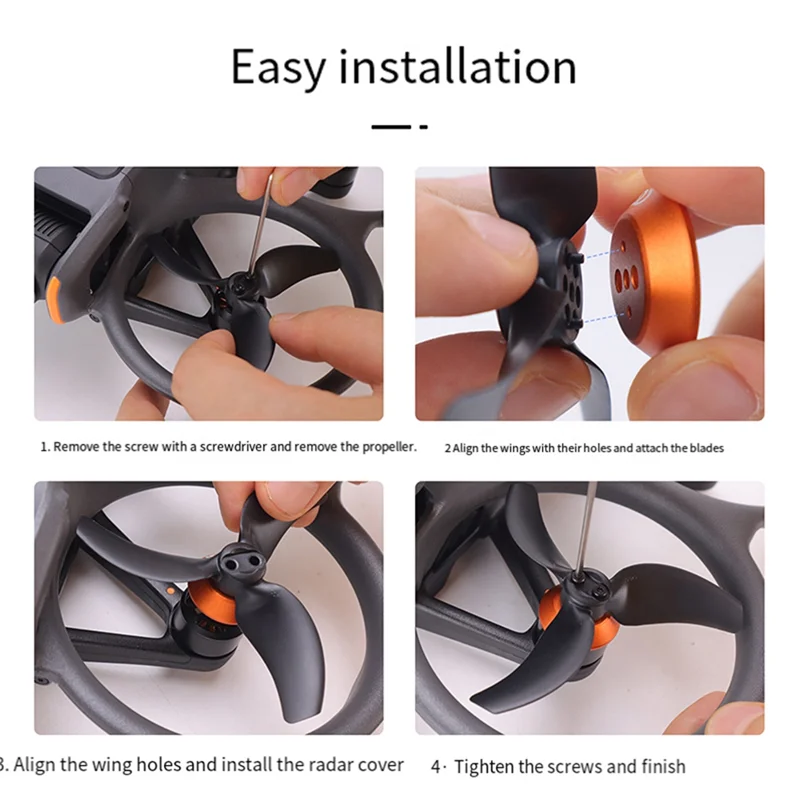 Easy installation

1. Remove the screw with a screwdriver and remove the propeller.

2 Align the wings with their holes and attach the blades

3. Align the wing holes and install the radar cover

4· Tighten the screws and finish