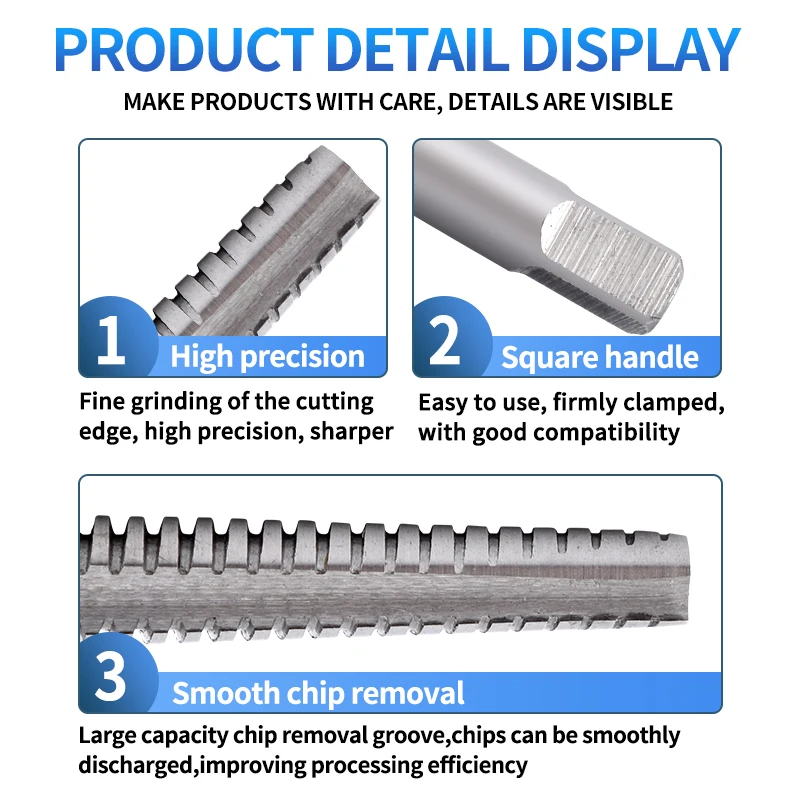 PRODUCT DETAIL DISPLAY

MAKE PRODUCTS WITH CARE, DETAILS ARE VISIBLE

1 High precision

Fine grinding of the cutting edge, high precision, sharper

2 Square handle

Easy to use, firmly clamped, with good compatibility

3 Smooth chip removal

Large capacity chip removal groove,chips can be smoothly discharged,improving processing efficiency