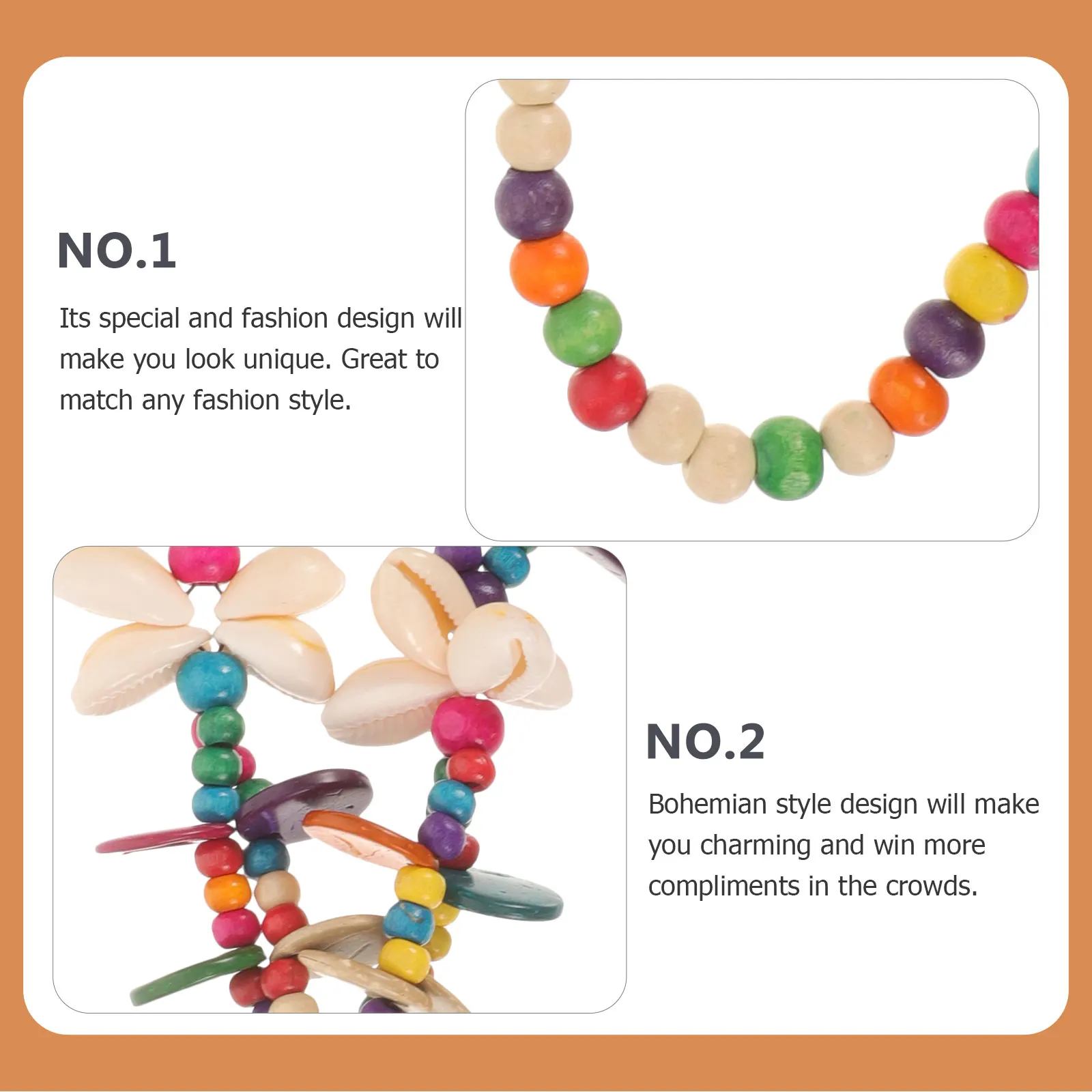 NO.1

Its special and fashion design will make you look unique. Great to match any fashion style.

NO.2

Bohemian style design will make you charming and win more compliments in the crowds.