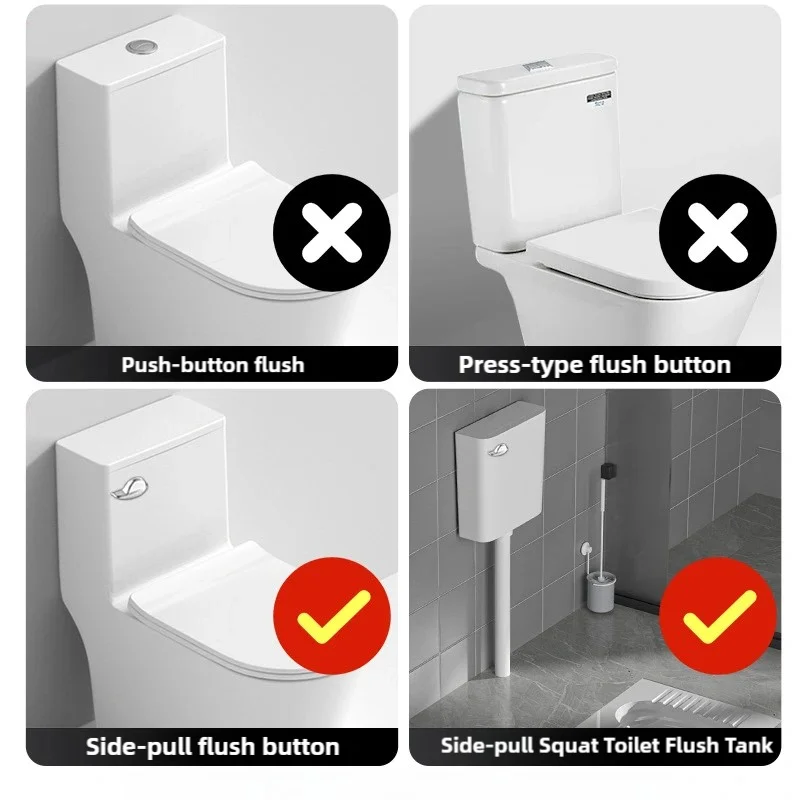 Push-button flush

Press-type flush button

Side-pull flush button

Side-pull Squat Toilet Flush Tank