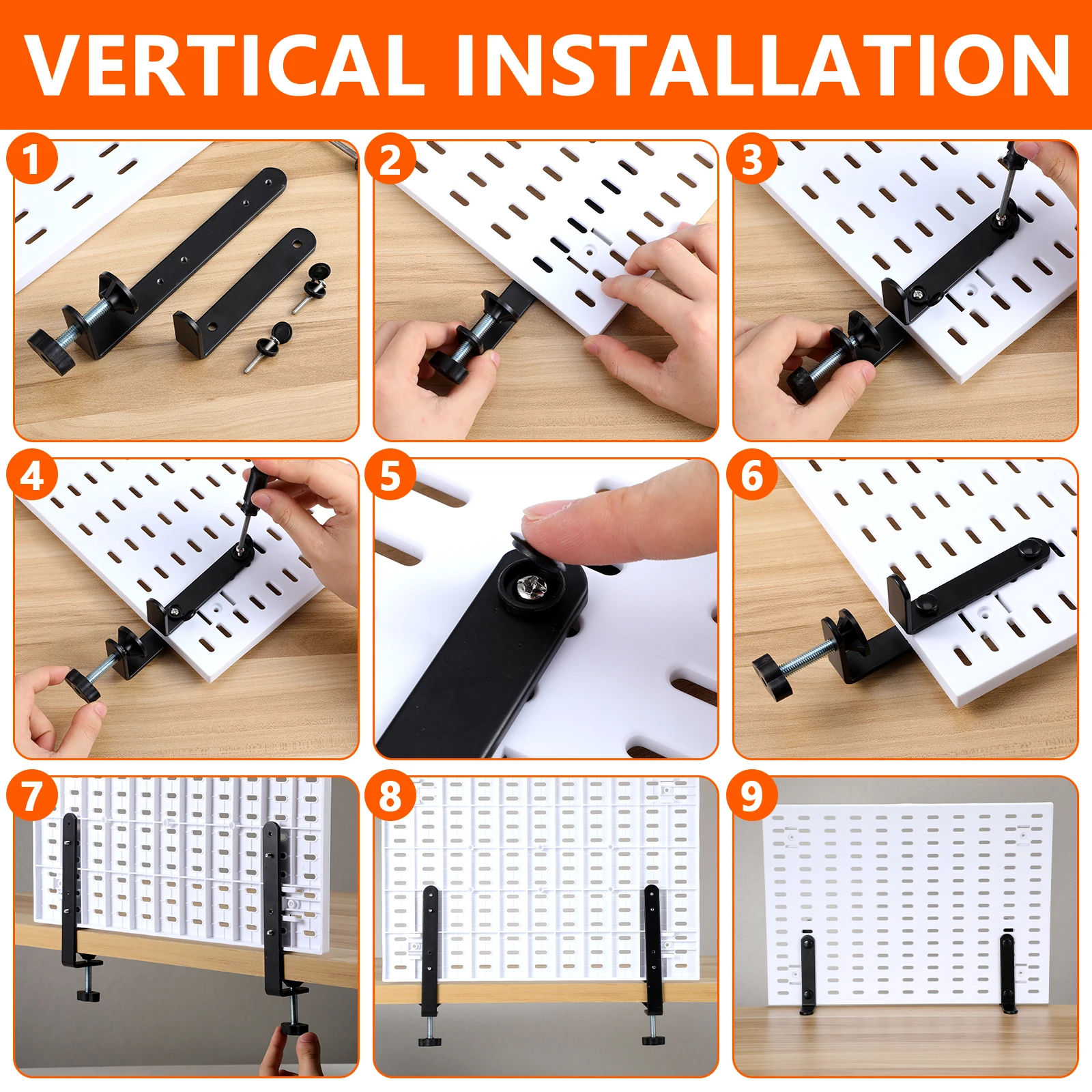 VERTICAL INSTALLATION

1

2

3

4

5

6

7

8

9