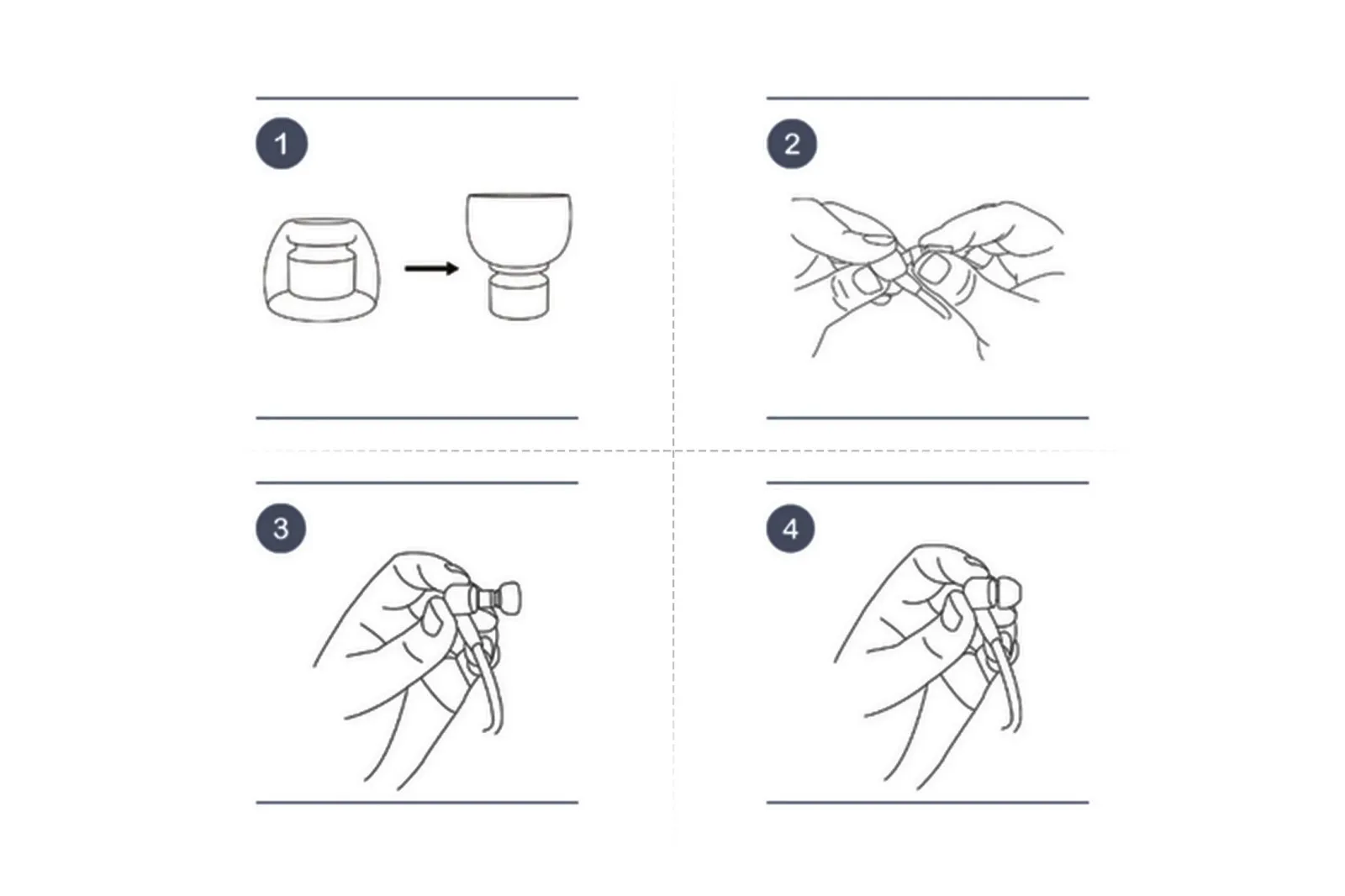 1

2

3

4