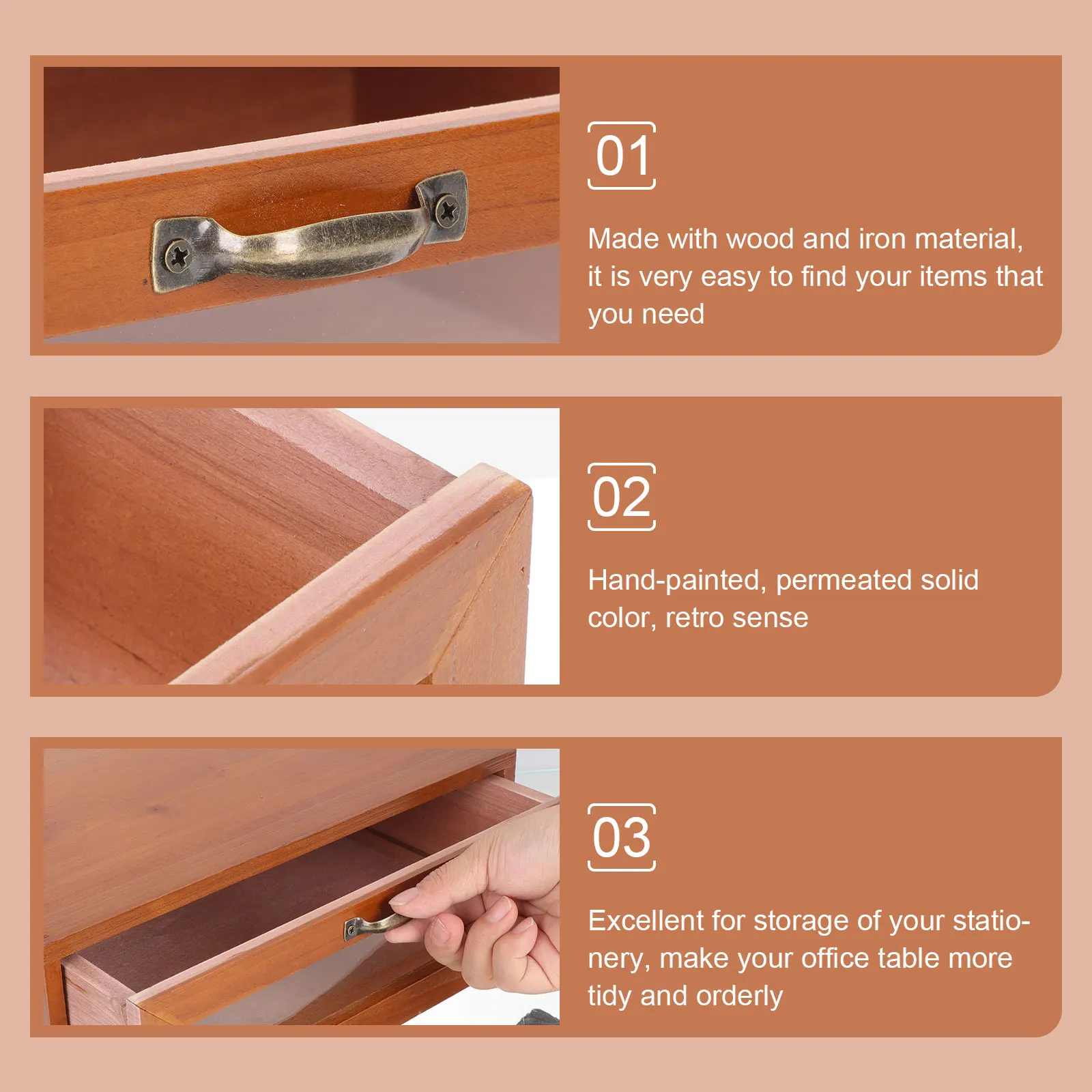 01

Made with wood and iron material, it is very easy to find your items that you need

02

Hand-painted, permeated solid color, retro sense

03

Excellent for storage of your stationery, make your office table more tidy and orderly