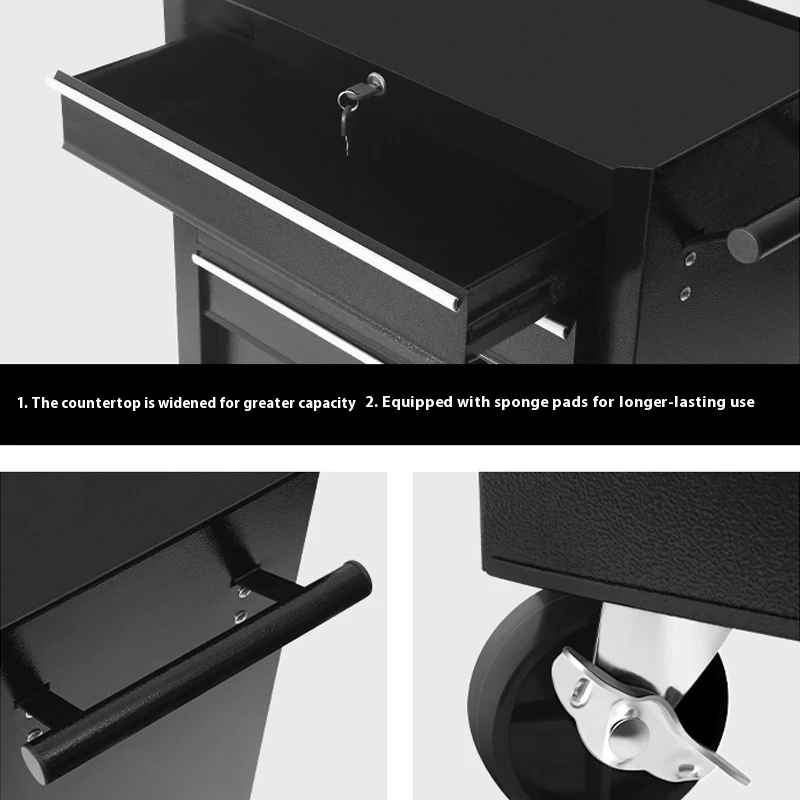 1. The countertop is widened for greater capacity 2. Equipped with sponge pads for longer-lasting use