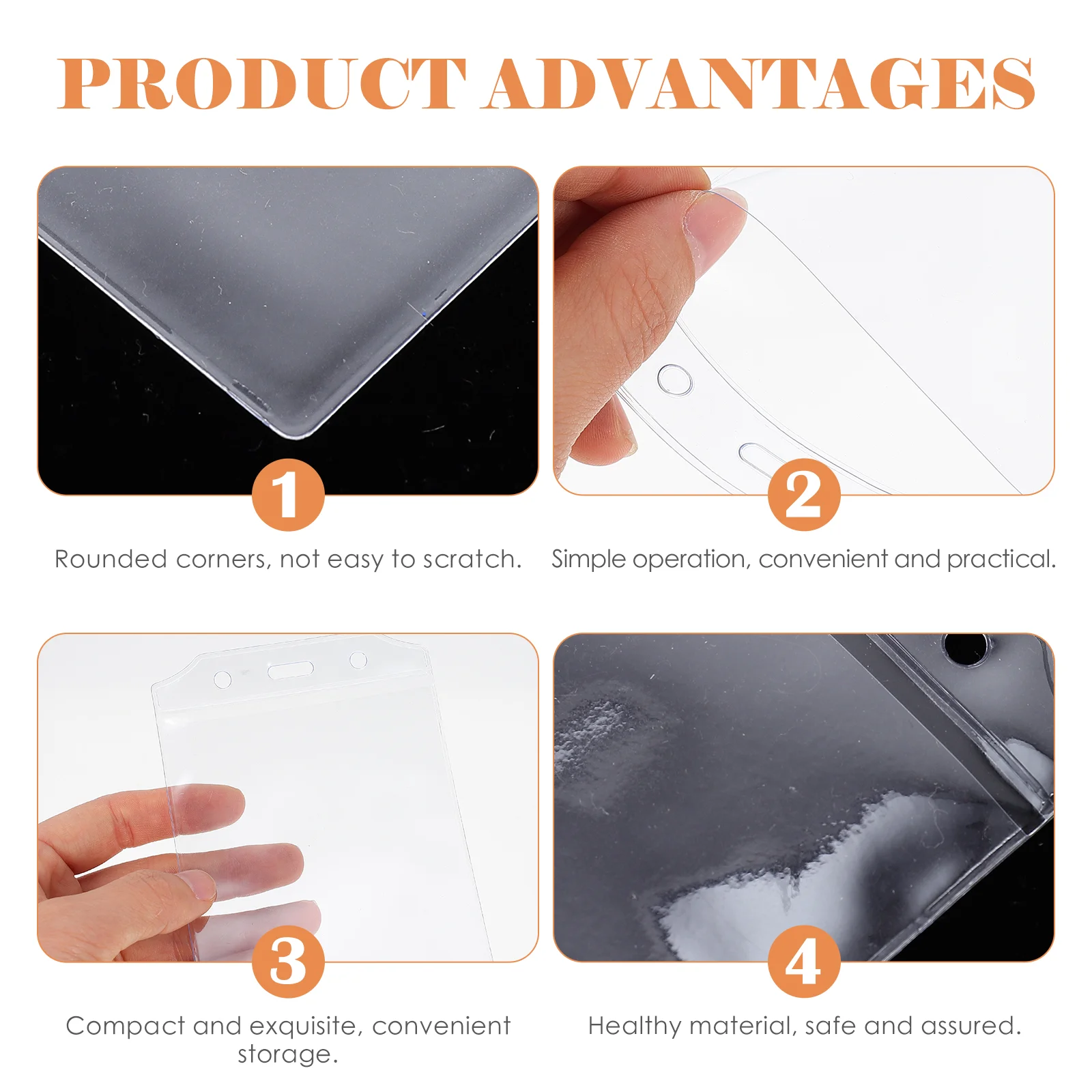 PRODUCT ADVANTAGES

1

Rounded corners, not easy to scratch.

2

Simple operation, convenient and practical.

3

Compact and exquisite, convenient storage.

4

Healthy material, safe and assured.