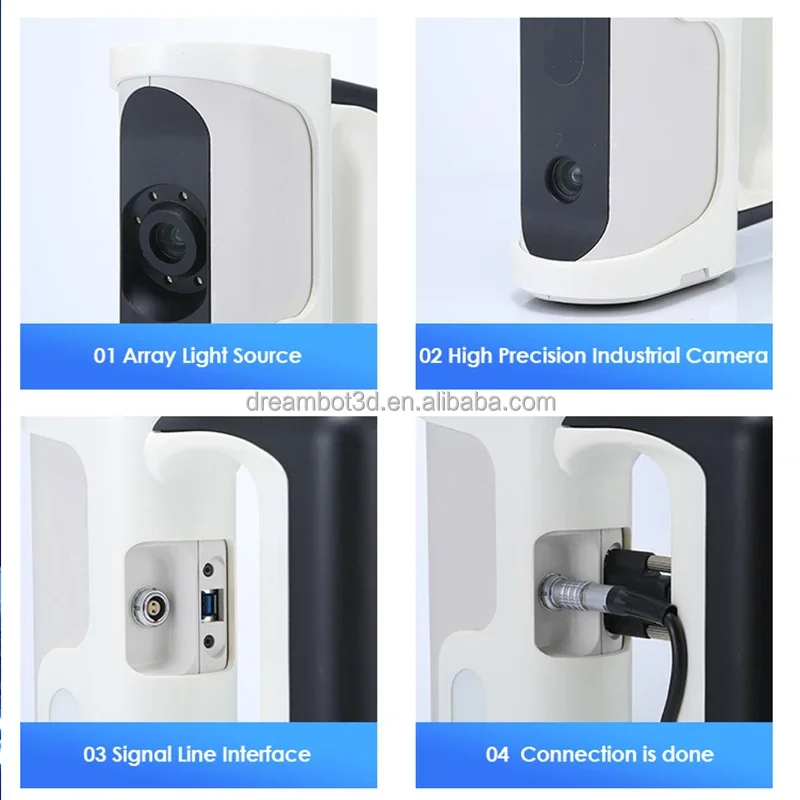 01 Array Light Source

02 High Precision Industrial Camera

dreambot3d.en.alibaba.com

03 Signal Line Interface

04 Connection is done