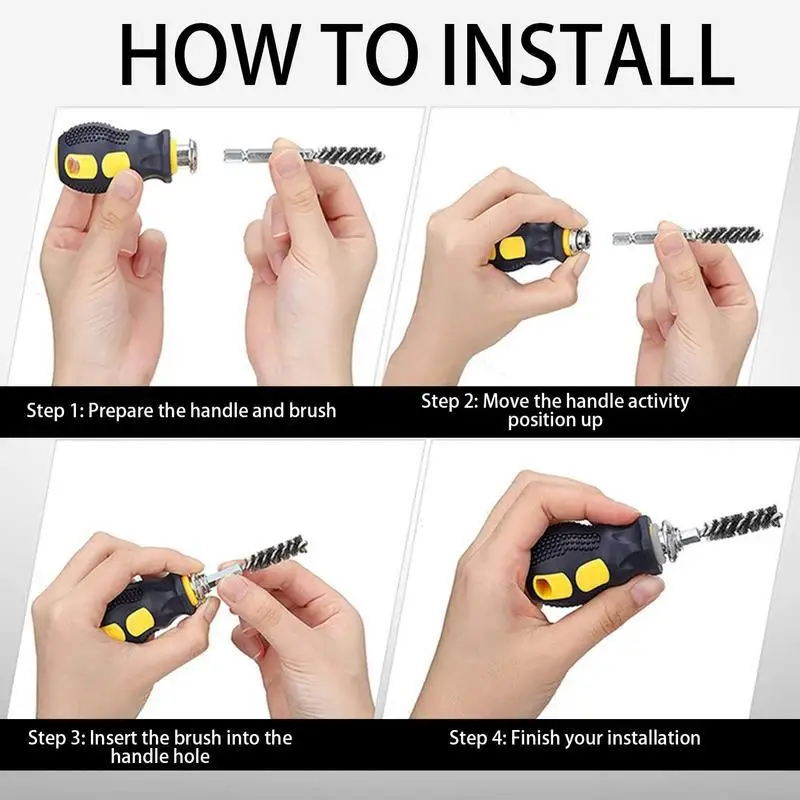 HOW TO INSTALL

Step 1: Prepare the handle and brush

Step 2: Move the handle activity position up

Step 3: Insert the brush into the handle hole

Step 4: Finish your installation