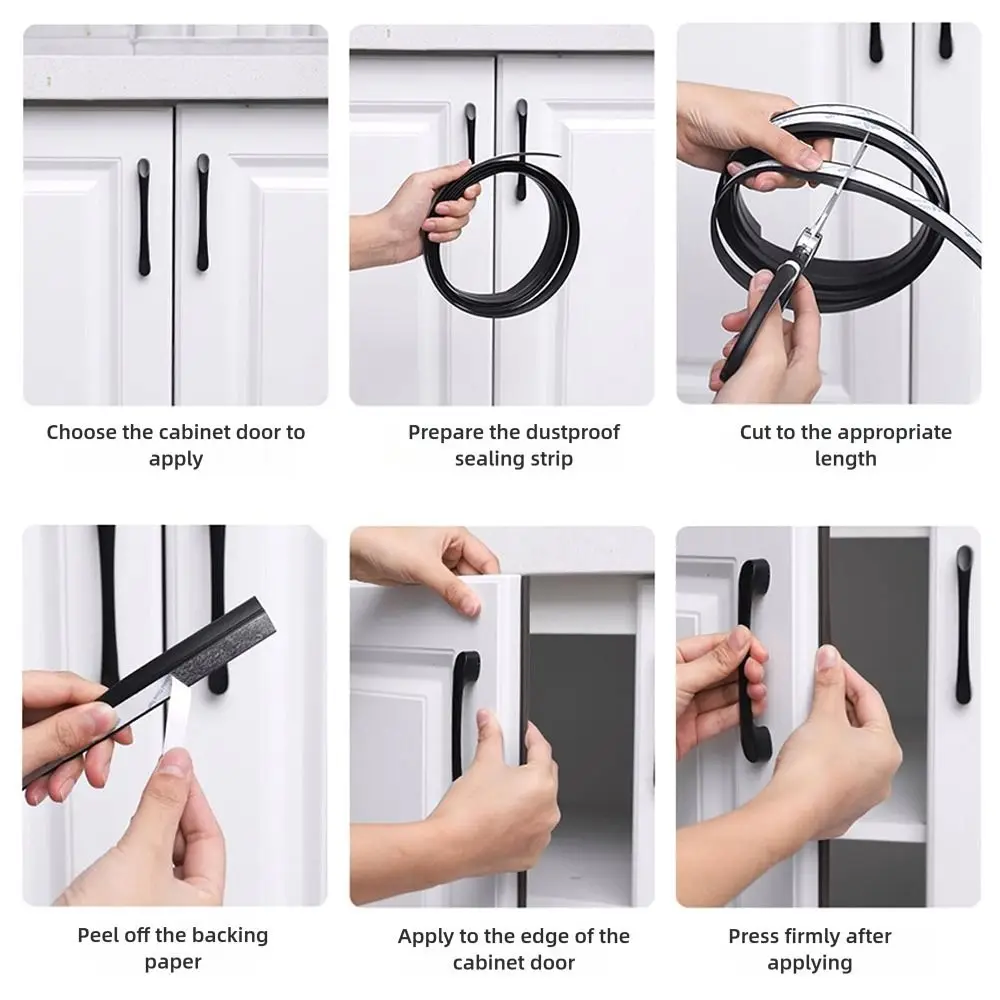 Choose the cabinet door to apply

Prepare the dustproof sealing strip

Cut to the appropriate length

Peel off the backing paper

Apply to the edge of the cabinet door

Press firmly after applying