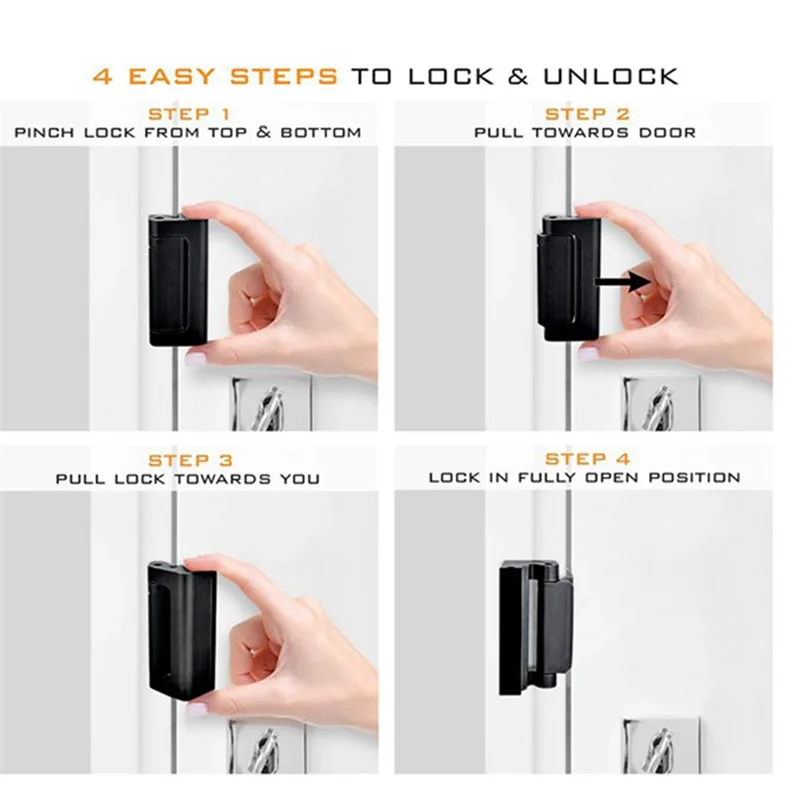 4 EASY STEPS TO LOCK & UNLOCK

STEP 1
PINCH LOCK FROM TOP & BOTTOM

STEP 2
PULL TOWARDS DOOR

STEP 3
PULL LOCK TOWARDS YOU

STEP 4
LOCK IN FULLY OPEN POSITION