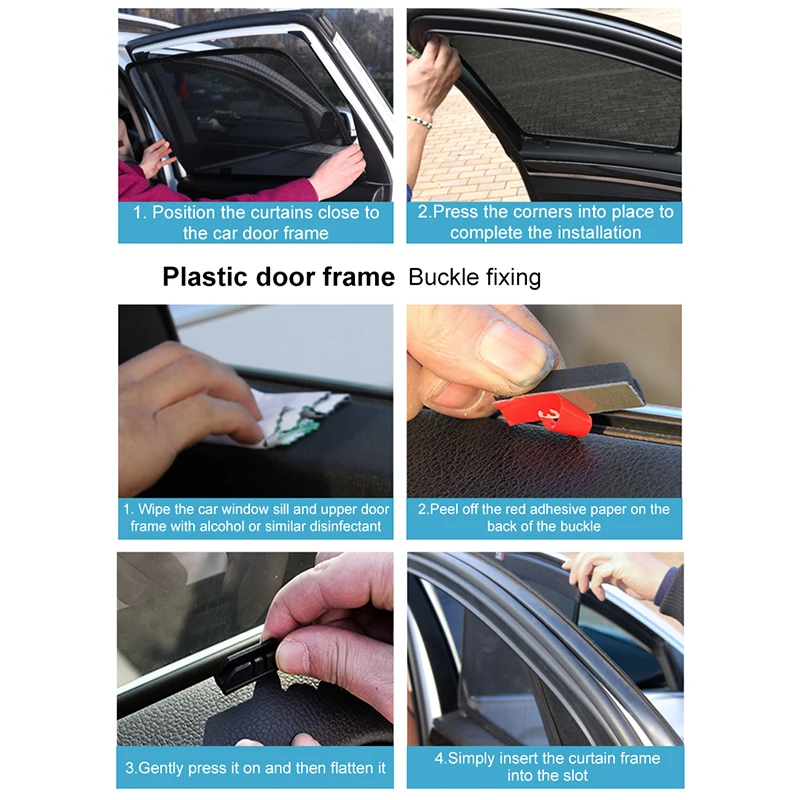 1. Position the curtains close to the car door frame

2.Press the corners into place to complete the installation

Plastic door frame Buckle fixing

1. Wipe the car window sill and upper door frame with alcohol or similar disinfectant

2.Peel off the red adhesive paper on the back of the buckle

3.Gently press it on and then flatten it

4.Simply insert the curtain frame into the slot