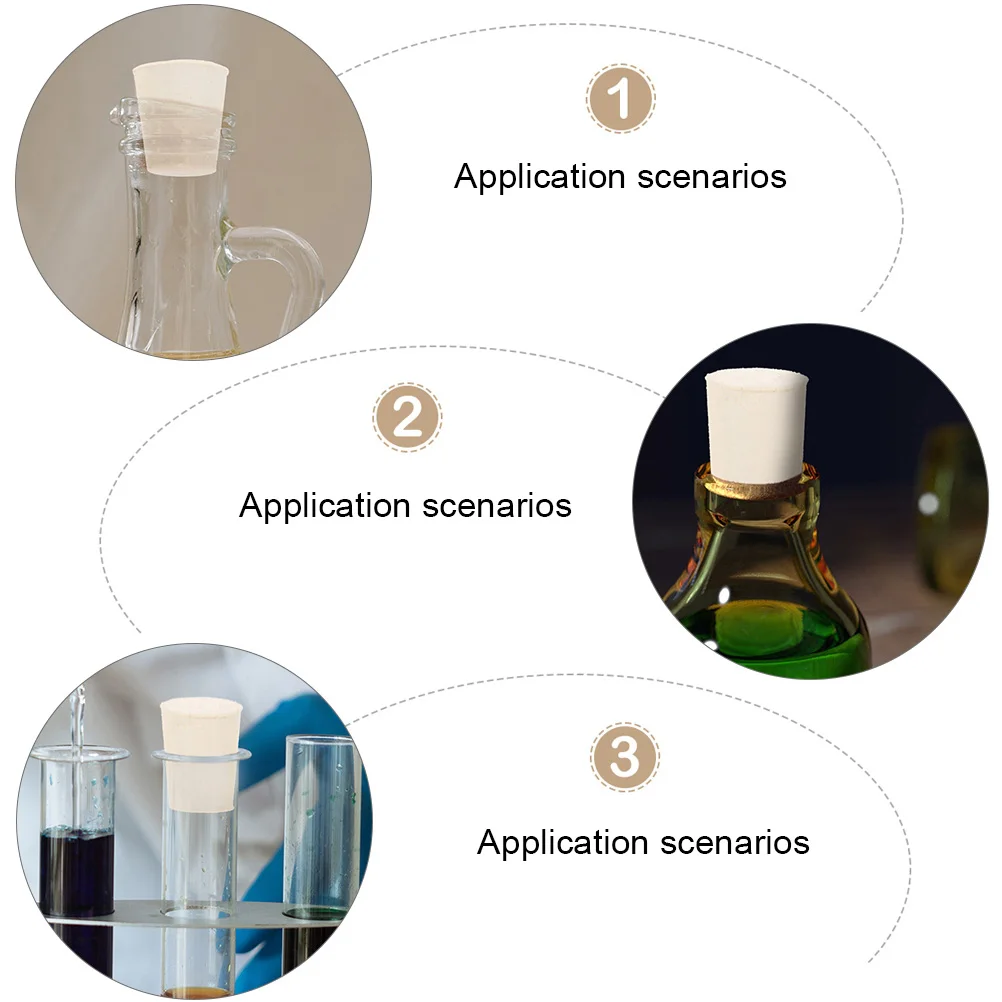 1
Application scenarios

2
Application scenarios

3
Application scenarios