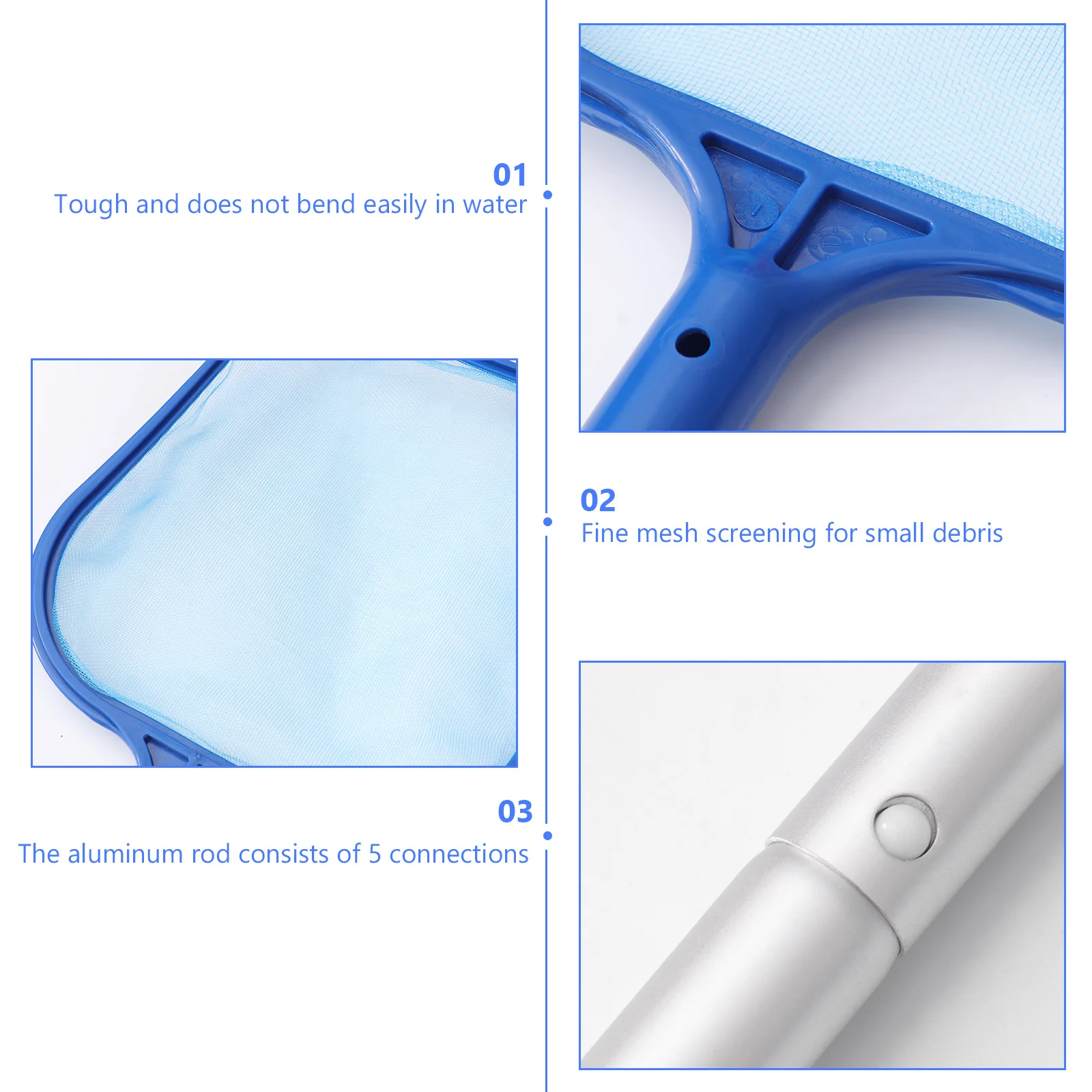 01
Tough and does not bend easily in water

02
Fine mesh screening for small debris

03
The aluminum rod consists of 5 connections