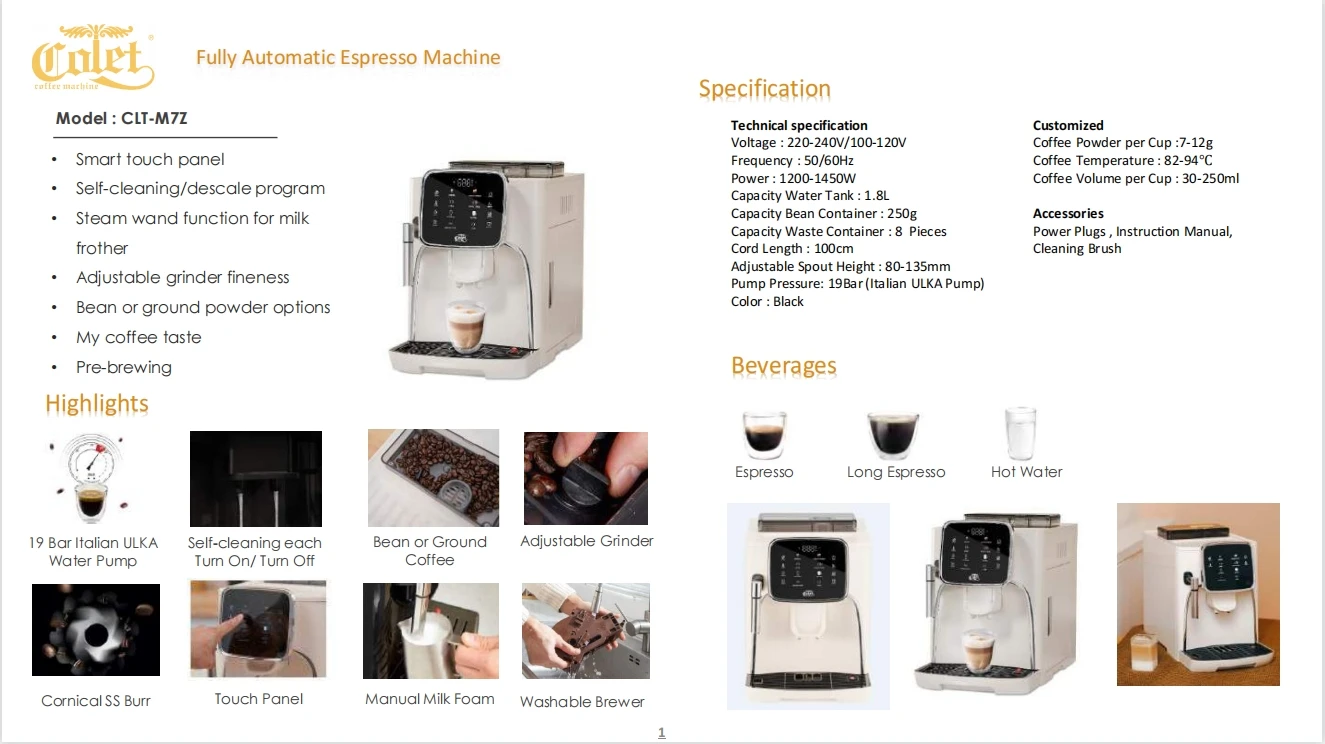 Colet
coffee machine

Fully Automatic Espresso Machine

Model : CLT-M7Z

• Smart touch panel
• Self-cleaning/descale program
• Steam wand function for milk frother
• Adjustable grinder fineness
• Bean or ground powder options
• My coffee taste
• Pre-brewing

Highlights

19 Bar Italian ULKA Water Pump

Self-cleaning each Turn On/ Turn Off

Bean or Ground Coffee

Adjustable Grinder

Cornical SS Burr

Touch Panel

Manual Milk Foam

Washable Brewer

Specification

Technical specification
Voltage : 220-240V/100-120V
Frequency : 50/60Hz
Power : 1200-1450W
Capacity Water Tank : 1.8L
Capacity Bean Container : 250g
Capacity Waste Container : 8 Pieces
Cord Length : 100cm
Adjustable Spout Height : 80-135mm
Pump Pressure: 19Bar (Italian ULKA Pump)
Color : Black

Customized
Coffee Powder per Cup :7-12g
Coffee Temperature : 82-94℃
Coffee Volume per Cup : 30-250ml

Accessories
Power Plugs , Instruction Manual, Cleaning Brush

Beverages

Espresso

Long Espresso

Hot Water

1