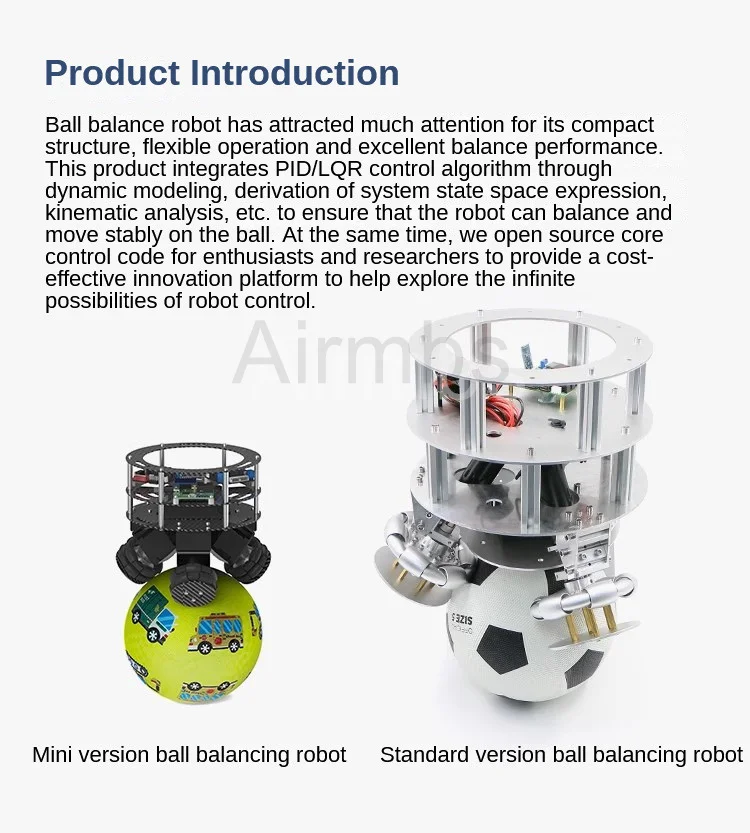 Product Introduction

Ball balance robot has attracted much attention for its compact structure, flexible operation and excellent balance performance. This product integrates PID/LQR control algorithm through dynamic modeling, derivation of system state space expression, kinematic analysis, etc. to ensure that the robot can balance and move stably on the ball. At the same time, we open source core control code for enthusiasts and researchers to provide a cost-effective innovation platform to help explore the infinite possibilities of robot control.

Airmbs

SIZE 5

Mini version ball balancing robot

Standard version ball balancing robot