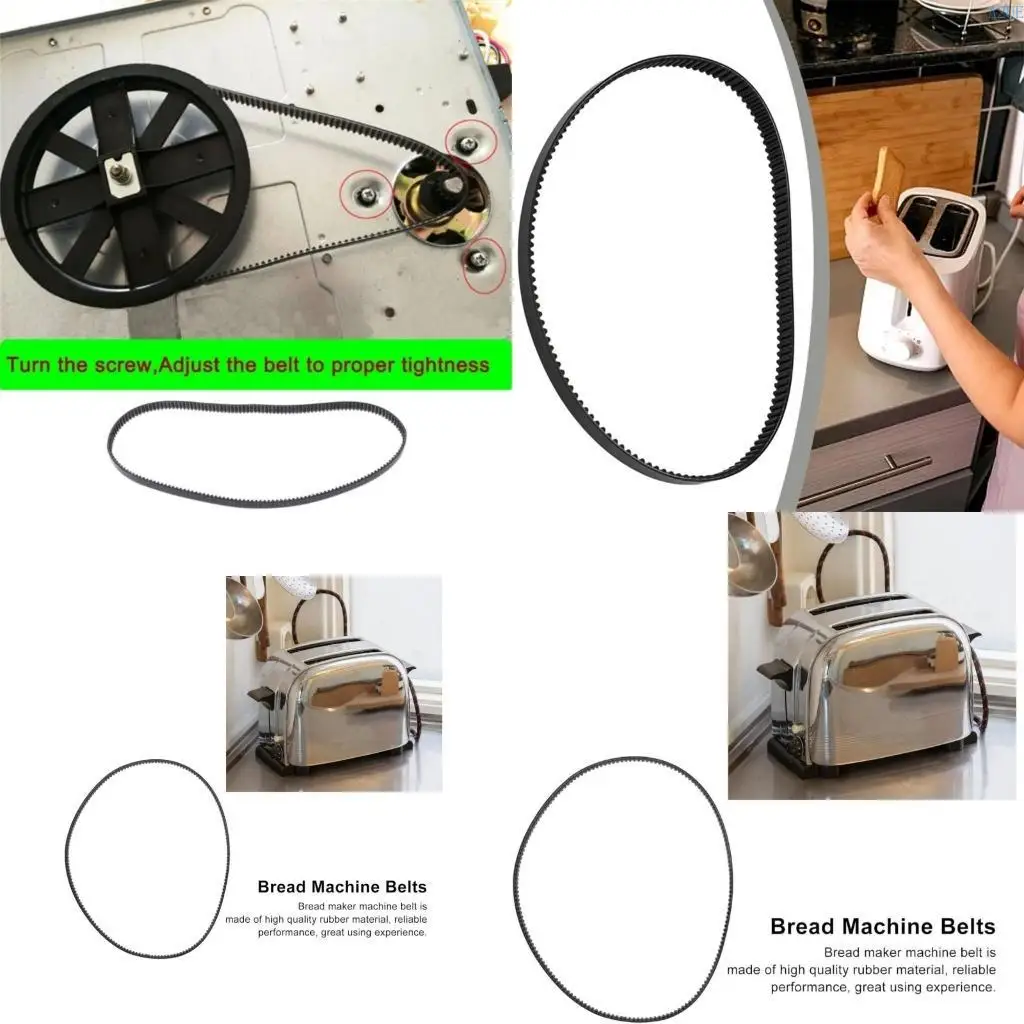 Turn the screw,Adjust the belt to proper tightness

Bread Machine Belts
Bread maker machine belt is made of high quality rubber material, reliable performance, great using experience.

Bread Machine Belts
Bread maker machine belt is made of high quality rubber material, reliable performance, great using experience.