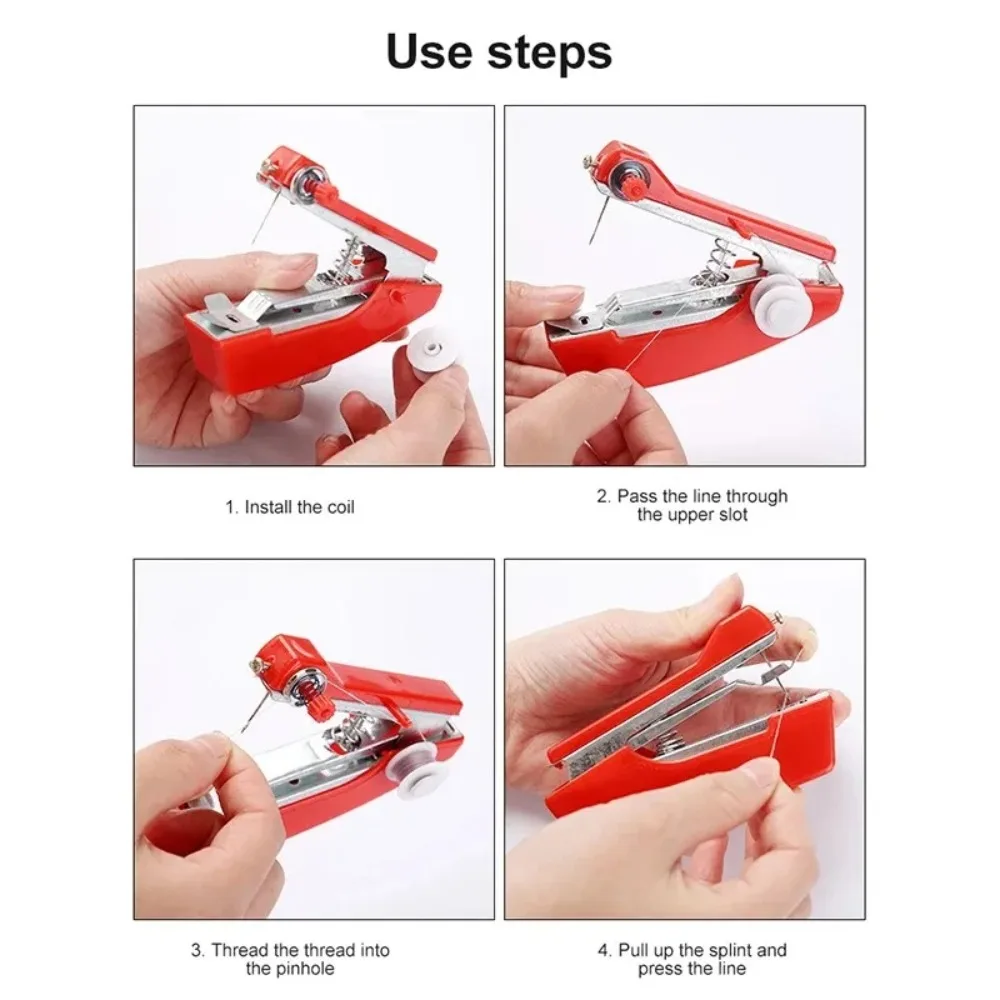 Use steps

1. Install the coil

2. Pass the line through the upper slot

3. Thread the thread into the pinhole

4. Pull up the splint and press the line