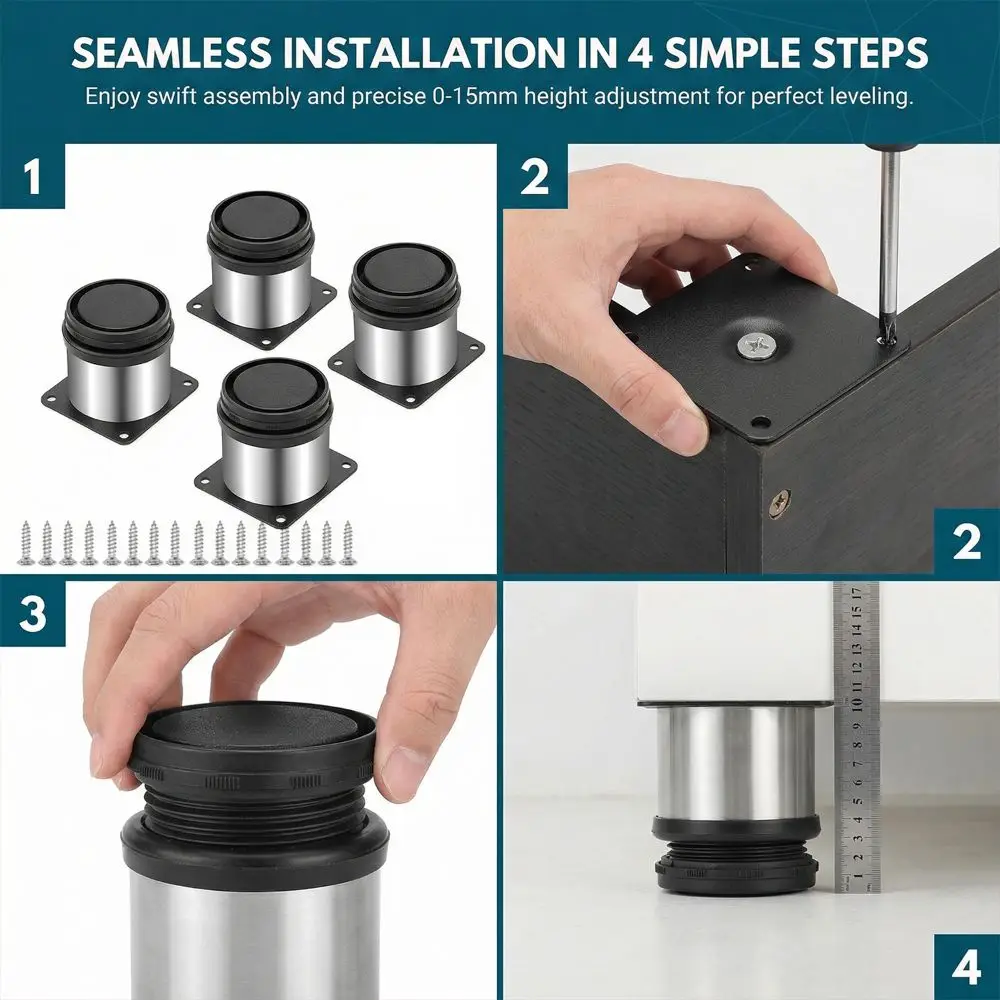 SEAMLESS INSTALLATION IN 4 SIMPLE STEPS

Enjoy swift assembly and precise 0-15mm height adjustment for perfect leveling.

1

2

2

3

1 2 3 4 5 6 7 8 9 10 11 12 13 14 15 16 17

4