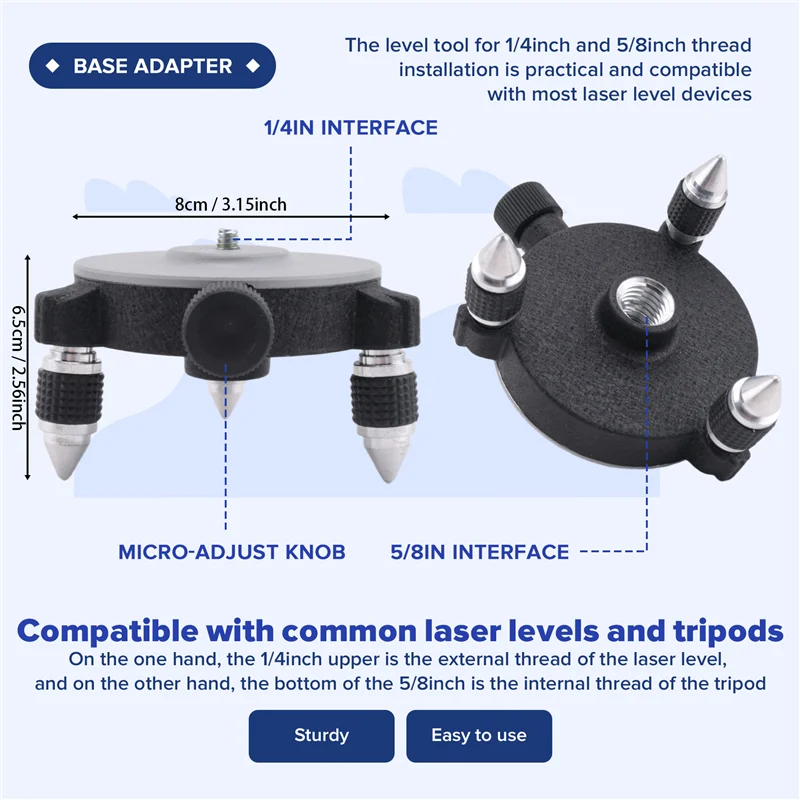 ◆ BASE ADAPTER ◆

The level tool for 1/4inch and 5/8inch thread installation is practical and compatible with most laser level devices

1/4IN INTERFACE

8cm / 3.15inch

6.5cm / 2.56inch

MICRO-ADJUST KNOB

5/8IN INTERFACE

Compatible with common laser levels and tripods

On the one hand, the 1/4inch upper is the external thread of the laser level, and on the other hand, the bottom of the 5/8inch is the internal thread of the tripod

Sturdy

Easy to use