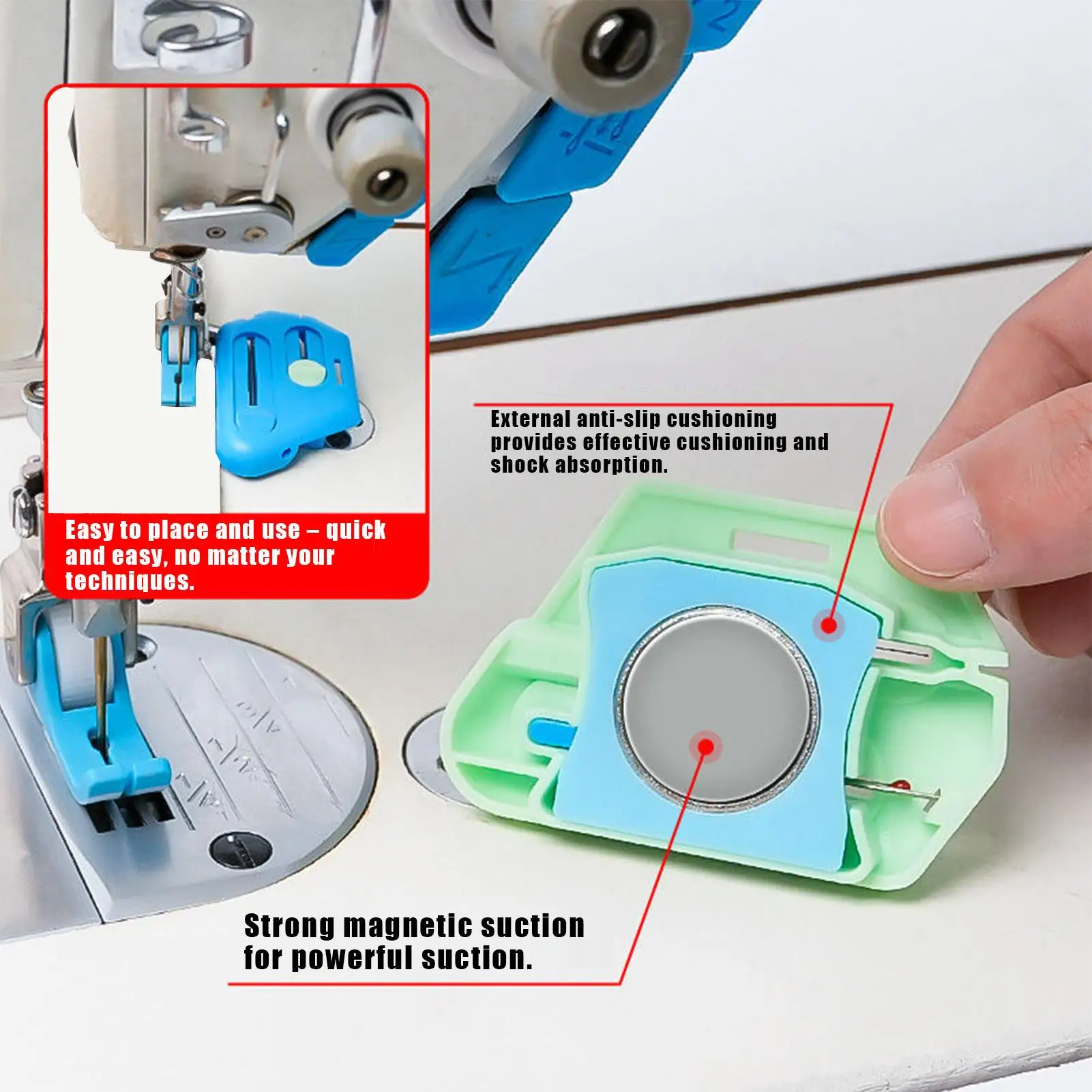 Easy to place and use – quick and easy, no matter your techniques.

External anti-slip cushioning provides effective cushioning and shock absorption.

Strong magnetic suction for powerful suction.