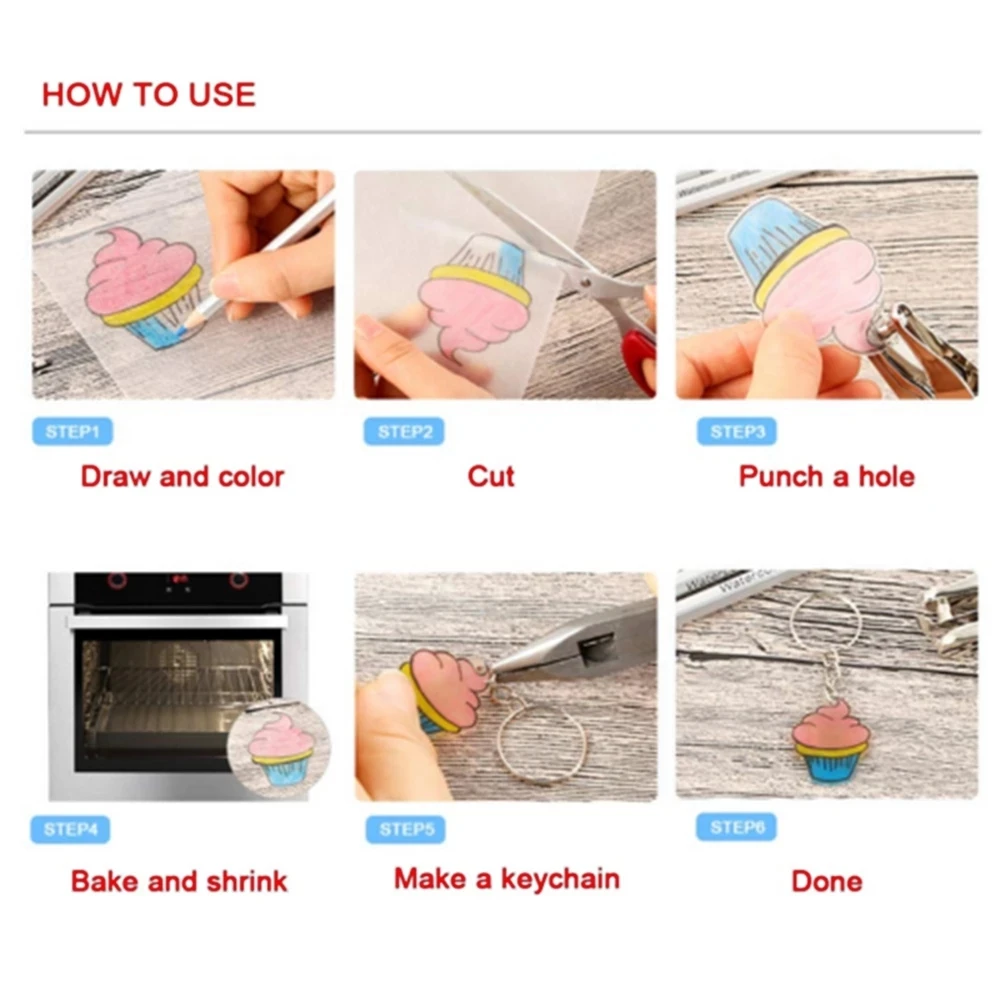 HOW TO USE

STEP1
Draw and color

STEP2
Cut

STEP3
Punch a hole

STEP4
Bake and shrink

STEP5
Make a keychain

STEP6
Done