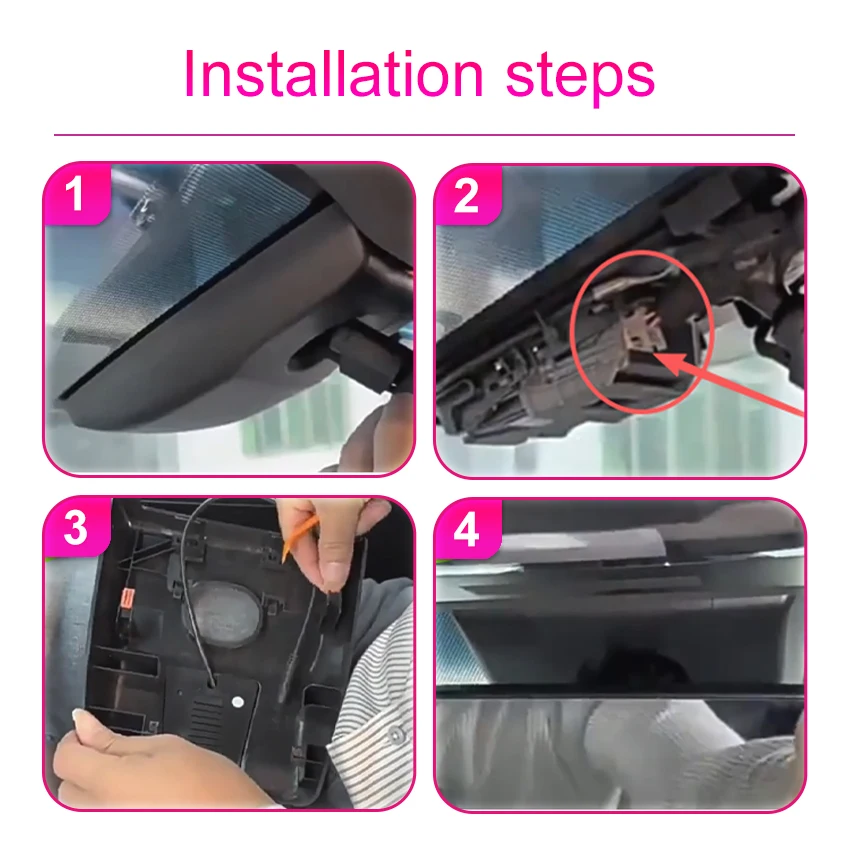 Installation steps

1

2

3

4