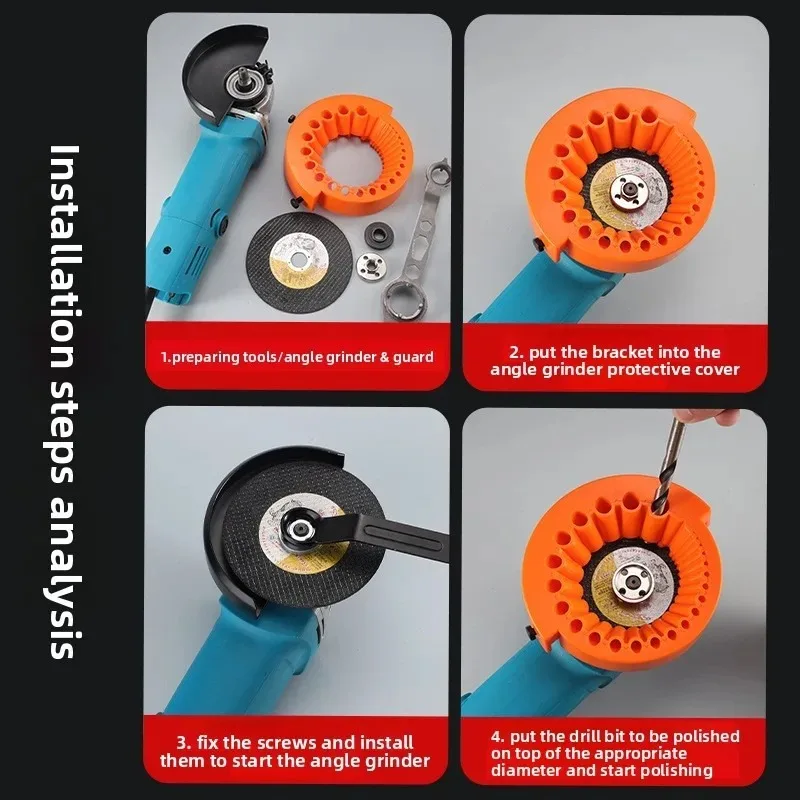 Installation steps analysis

1.preparing tools/angle grinder & guard

2. put the bracket into the angle grinder protective cover

3. fix the screws and install them to start the angle grinder

4. put the drill bit to be polished on top of the appropriate diameter and start polishing