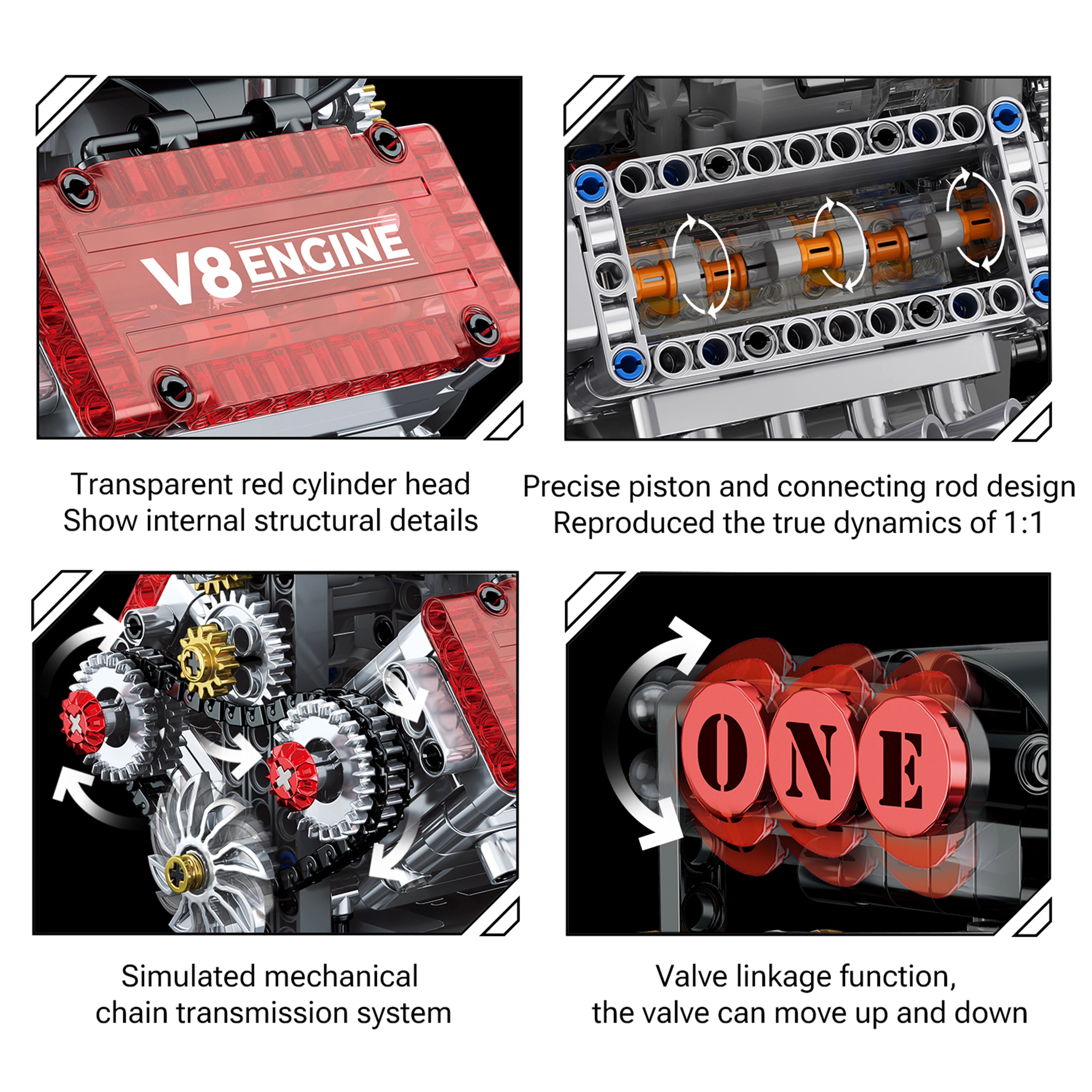 V8 ENGINE

Transparent red cylinder head
Show internal structural details

Precise piston and connecting rod design
Reproduced the true dynamics of 1:1

Simulated mechanical chain transmission system

ONE

Valve linkage function, the valve can move up and down