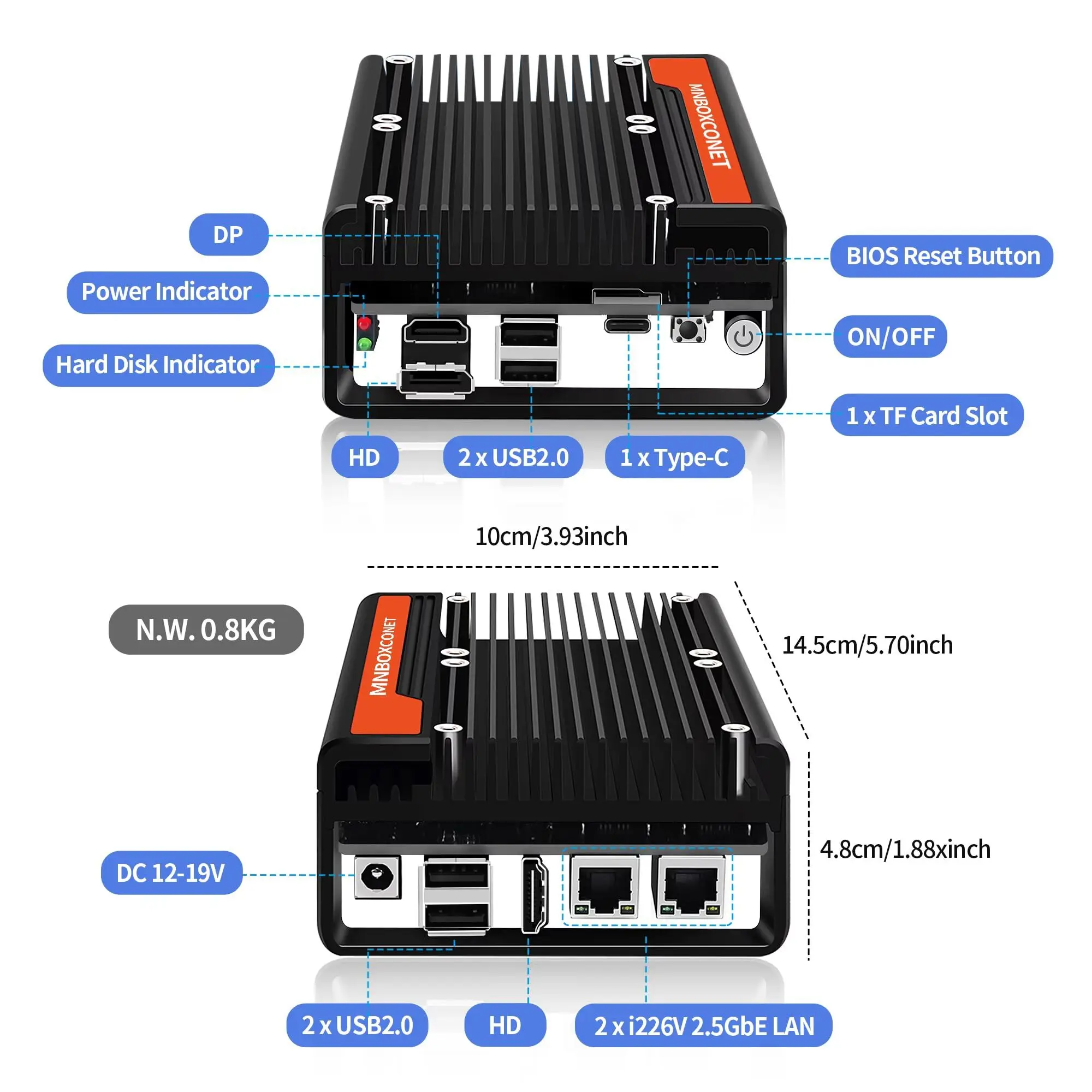 MNBOXCONET

DP

Power Indicator

Hard Disk Indicator

BIOS Reset Button

ON/OFF

1 x TF Card Slot

HD

2 x USB2.0

1 x Type-C

10cm/3.93inch

N.W. 0.8KG

MNBOXCONET

14.5cm/5.70inch

4.8cm/1.88xinch

DC 12-19V

2 x USB2.0

HD

2 x i226V 2.5GbE LAN