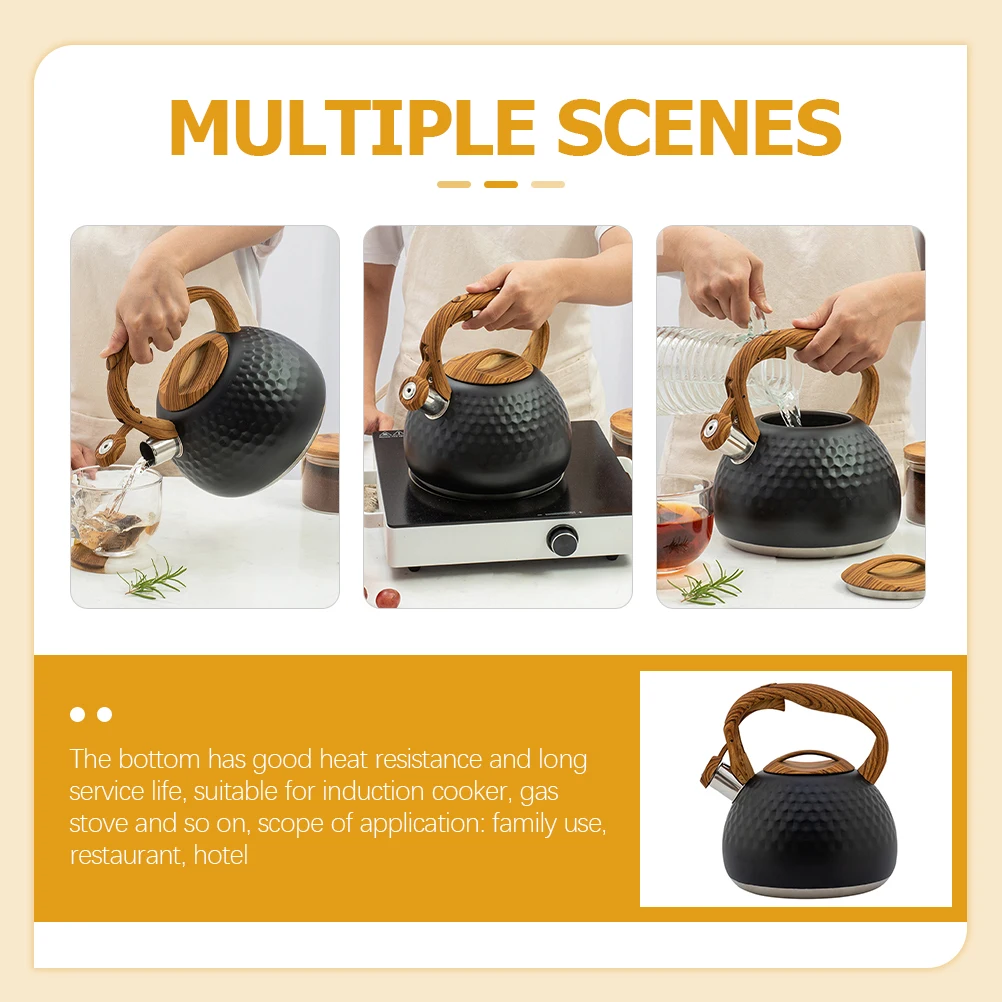 MULTIPLE SCENES

The bottom has good heat resistance and long service life, suitable for induction cooker, gas stove and so on, scope of application: family use, restaurant, hotel