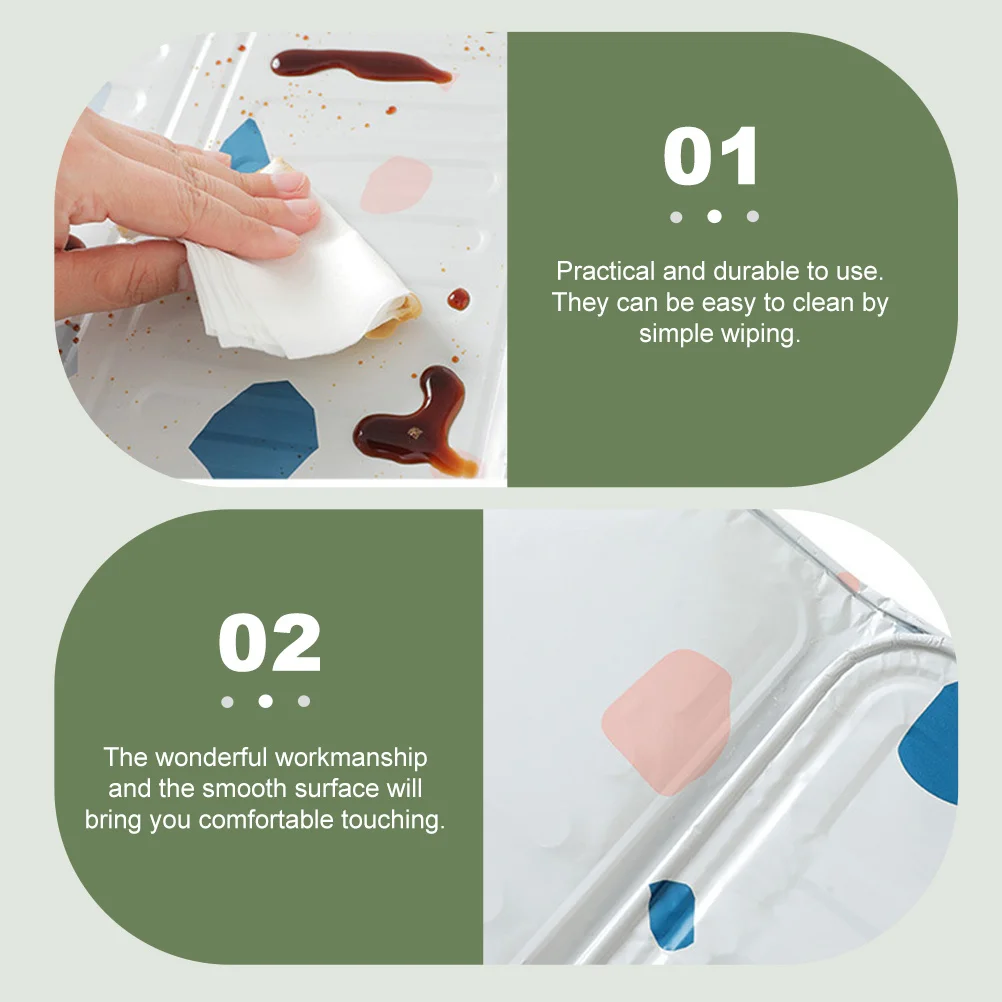 01

Practical and durable to use. They can be easy to clean by simple wiping.

02

The wonderful workmanship and the smooth surface will bring you comfortable touching.