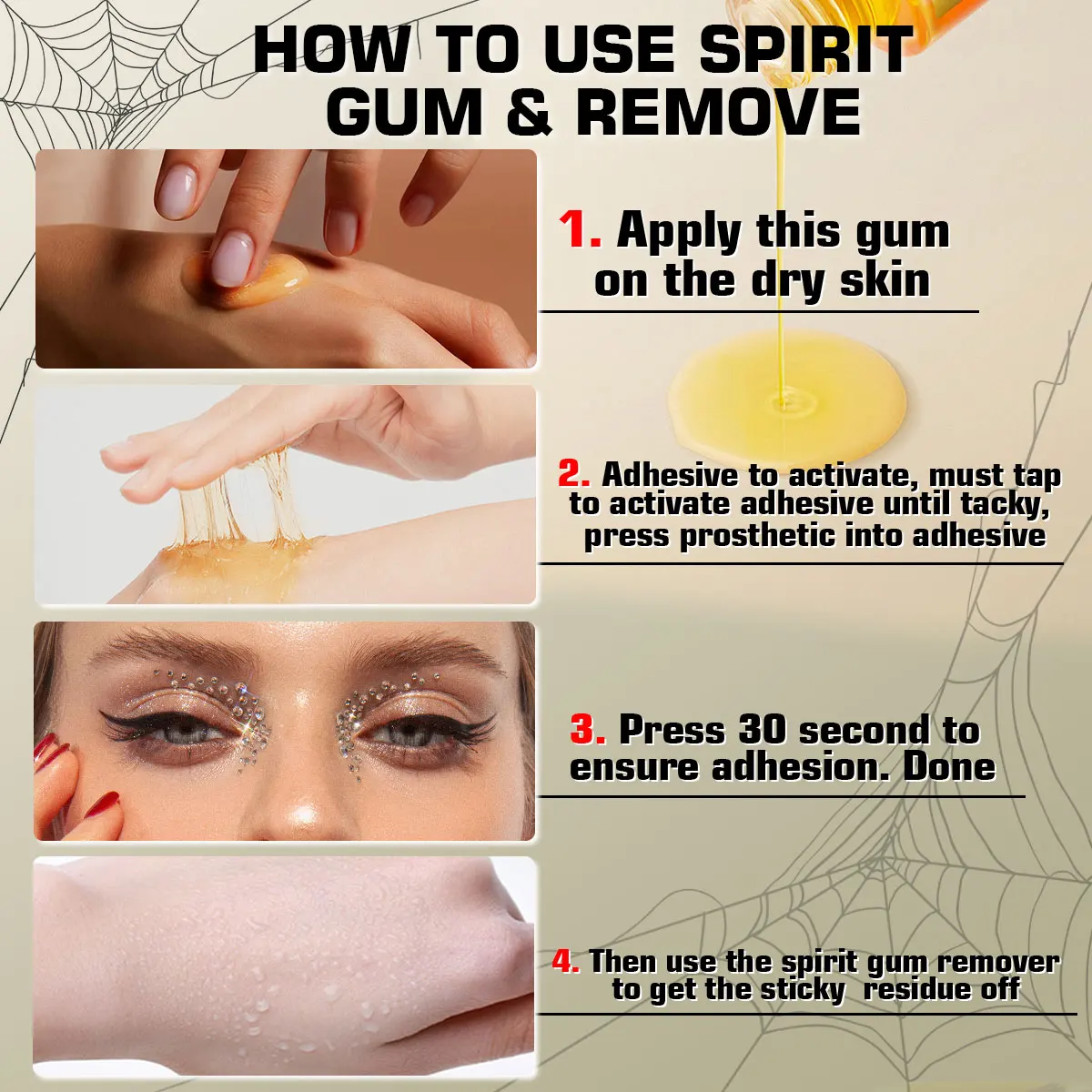 HOW TO USE SPIRIT GUM & REMOVE

1. Apply this gum on the dry skin

2. Adhesive to activate, must tap to activate adhesive until tacky, press prosthetic into adhesive

3. Press 30 second to ensure adhesion. Done

4. Then use the spirit gum remover to get the sticky residue off