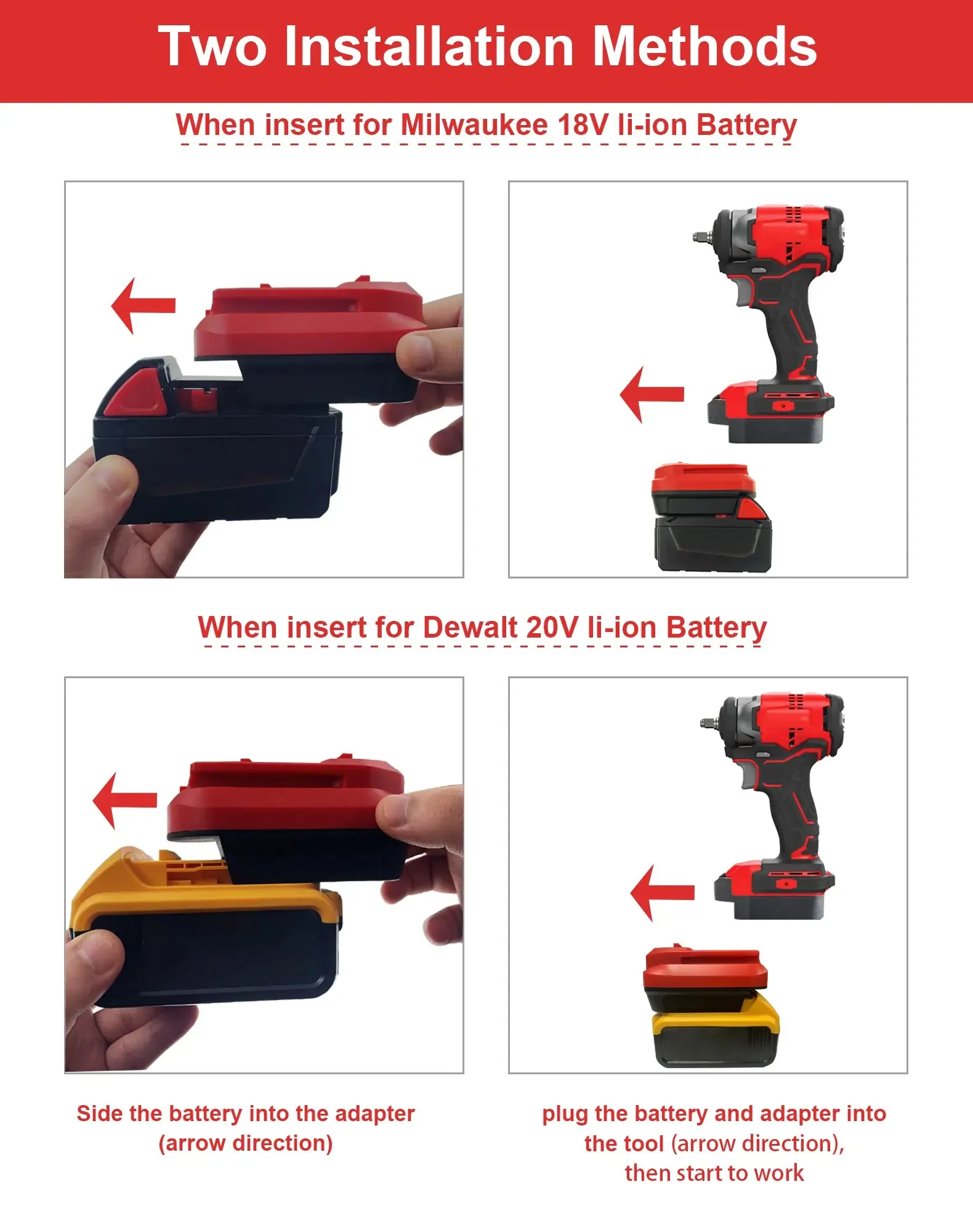 Two Installation Methods

When insert for Milwaukee 18V li-ion Battery

When insert for Dewalt 20V li-ion Battery

Side the battery into the adapter (arrow direction)

plug the battery and adapter into the tool (arrow direction), then start to work