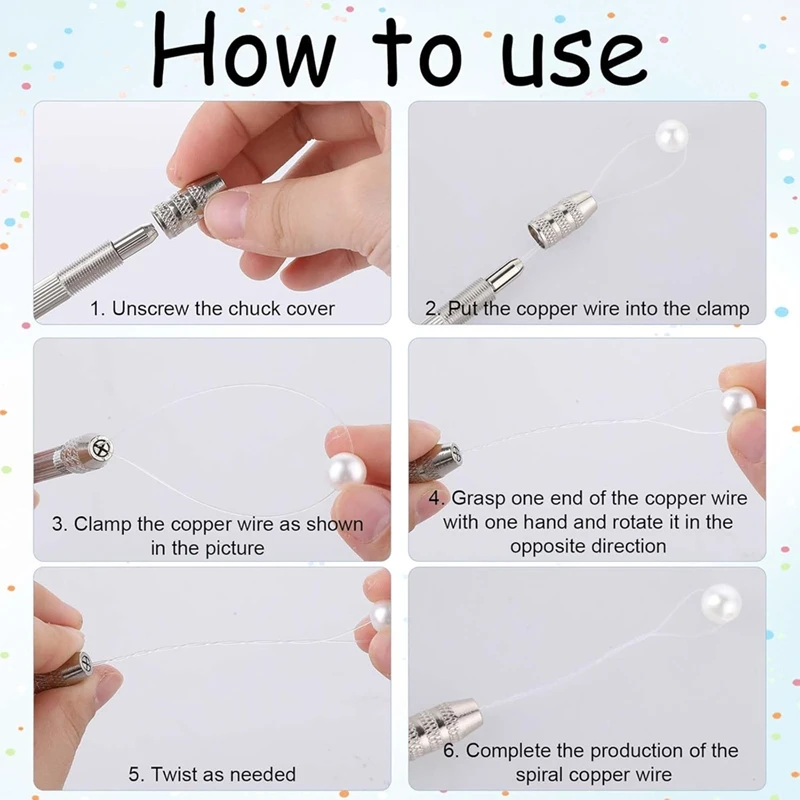 How to use

1. Unscrew the chuck cover

2. Put the copper wire into the clamp

3. Clamp the copper wire as shown in the picture

4. Grasp one end of the copper wire with one hand and rotate it in the opposite direction

5. Twist as needed

6. Complete the production of the spiral copper wire