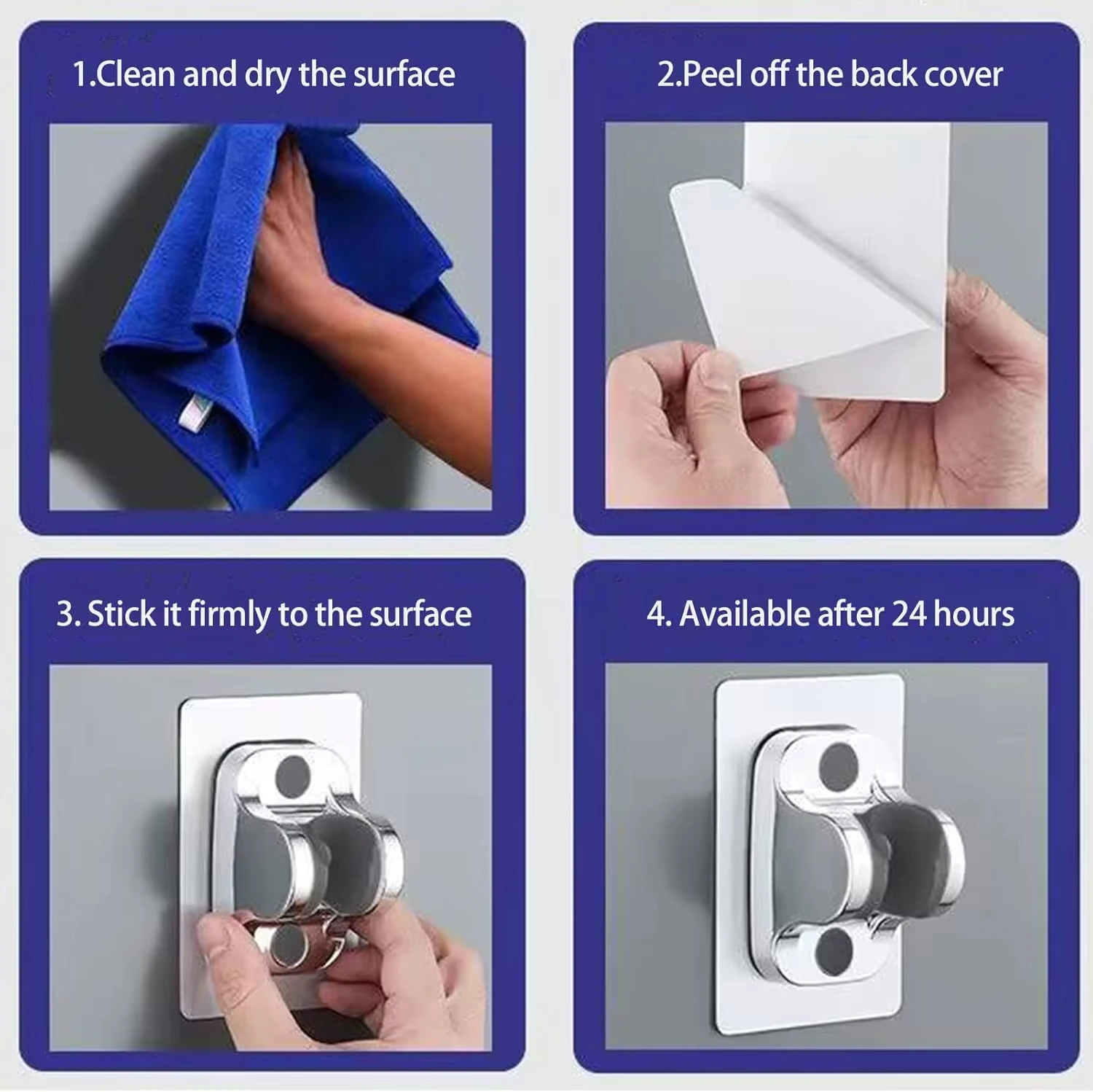 1.Clean and dry the surface

2.Peel off the back cover

3. Stick it firmly to the surface

4. Available after 24 hours