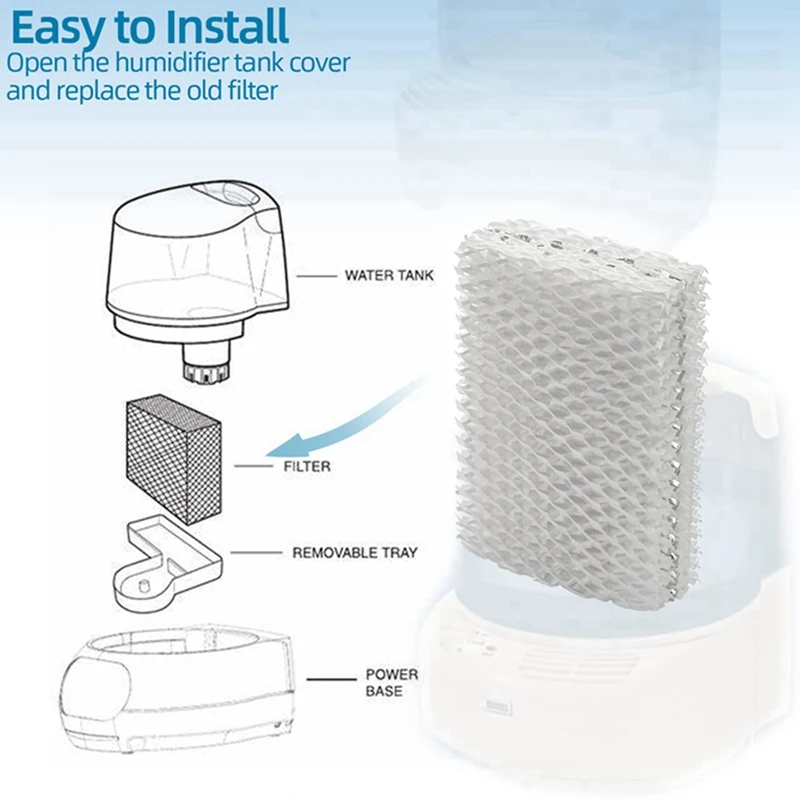 Easy to Install
Open the humidifier tank cover and replace the old filter

WATER TANK

FILTER

REMOVABLE TRAY

POWER BASE