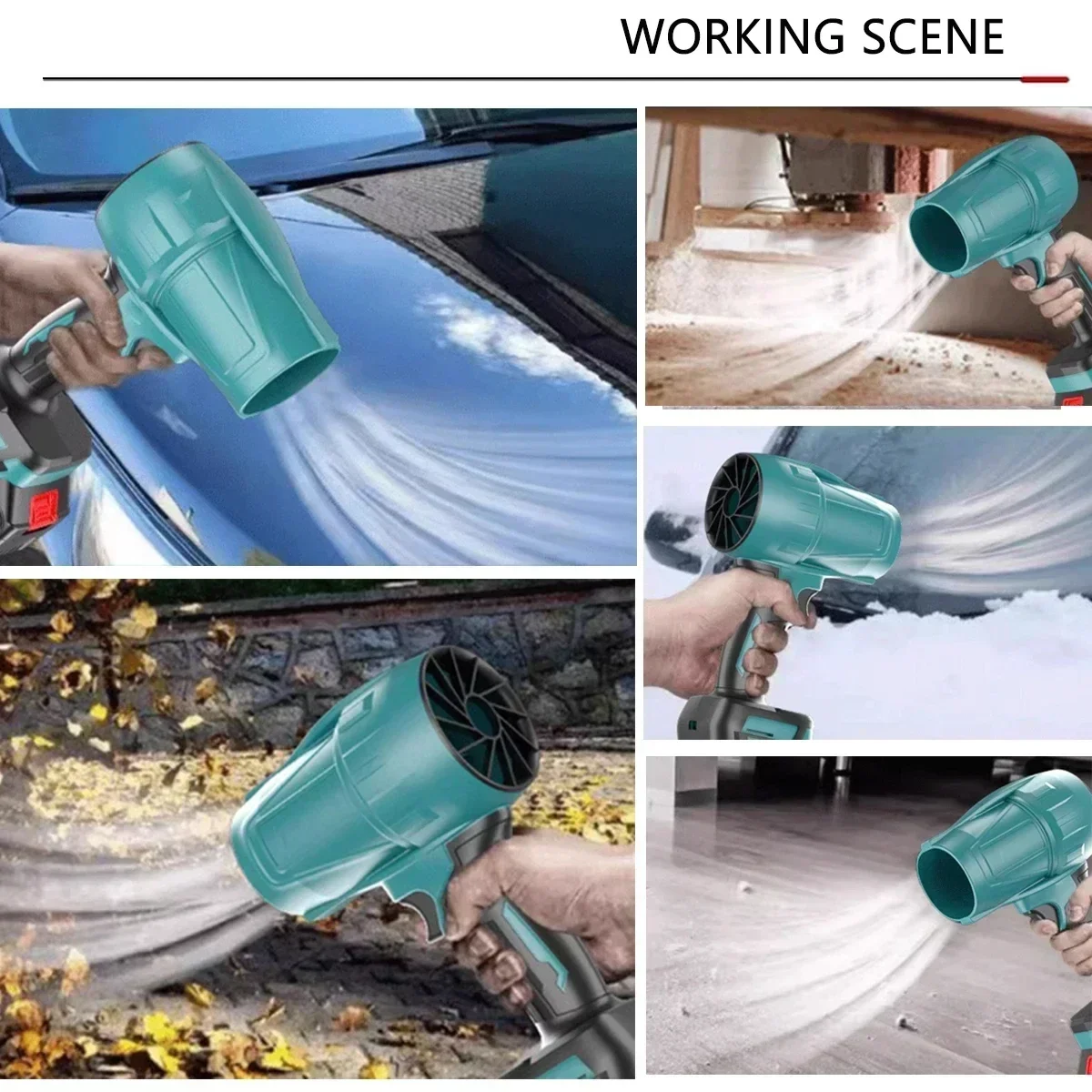 WORKING SCENE