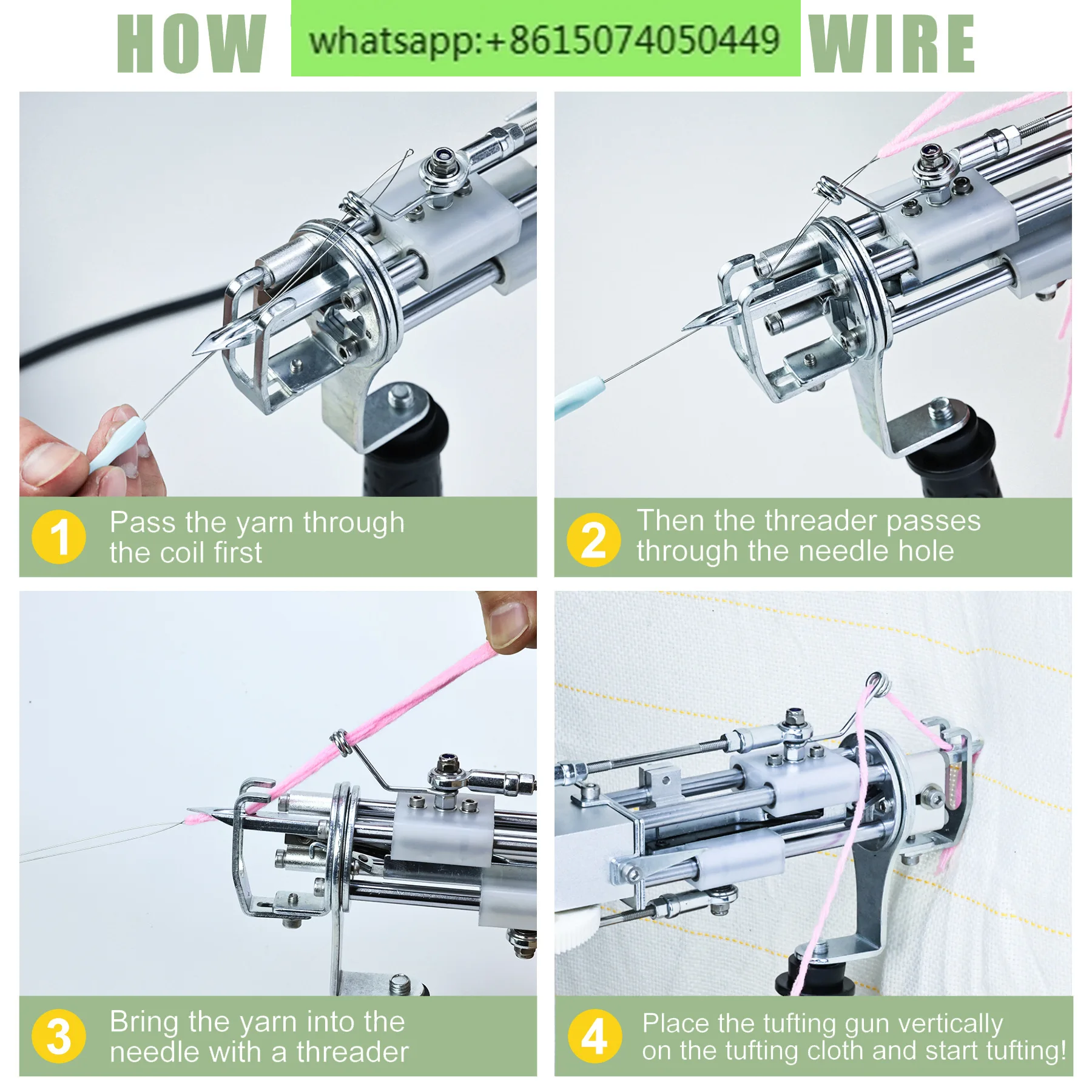 HOW whatsapp:+8615074050449 WIRE

1 Pass the yarn through the coil first

2 Then the threader passes through the needle hole

3 Bring the yarn into the needle with a threader

4 Place the tufting gun vertically on the tufting cloth and start tufting!