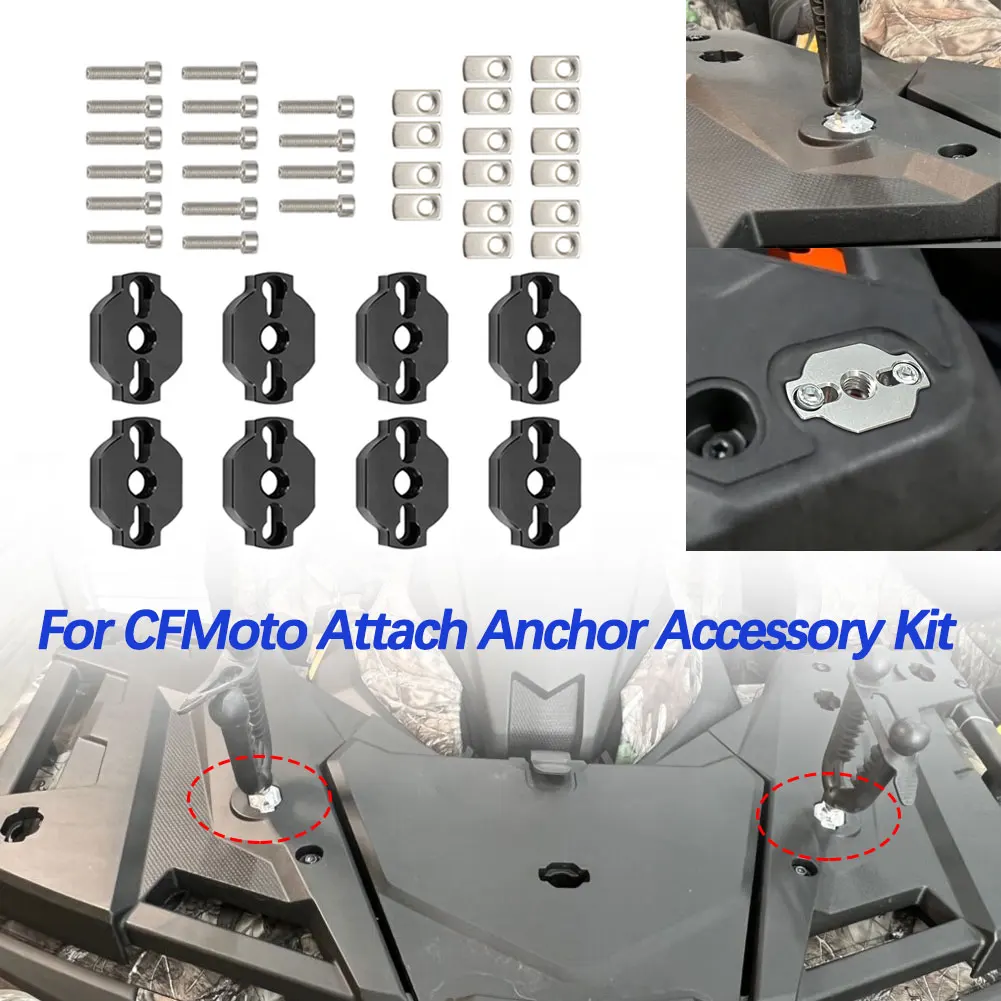 For CFMoto Attach Anchor Accessory Kit