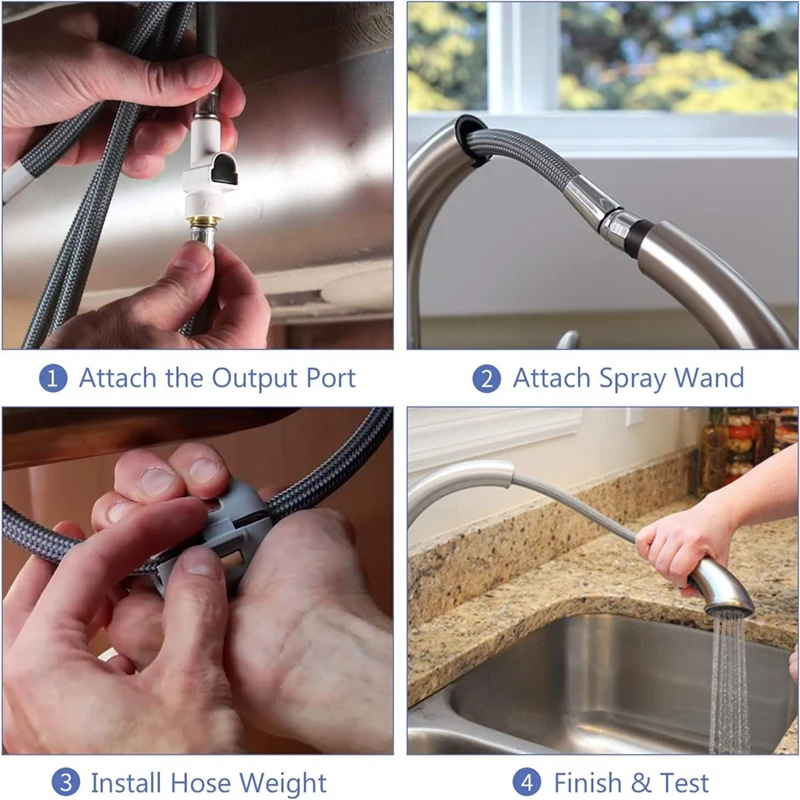 1 Attach the Output Port

2 Attach Spray Wand

3 Install Hose Weight

4 Finish & Test