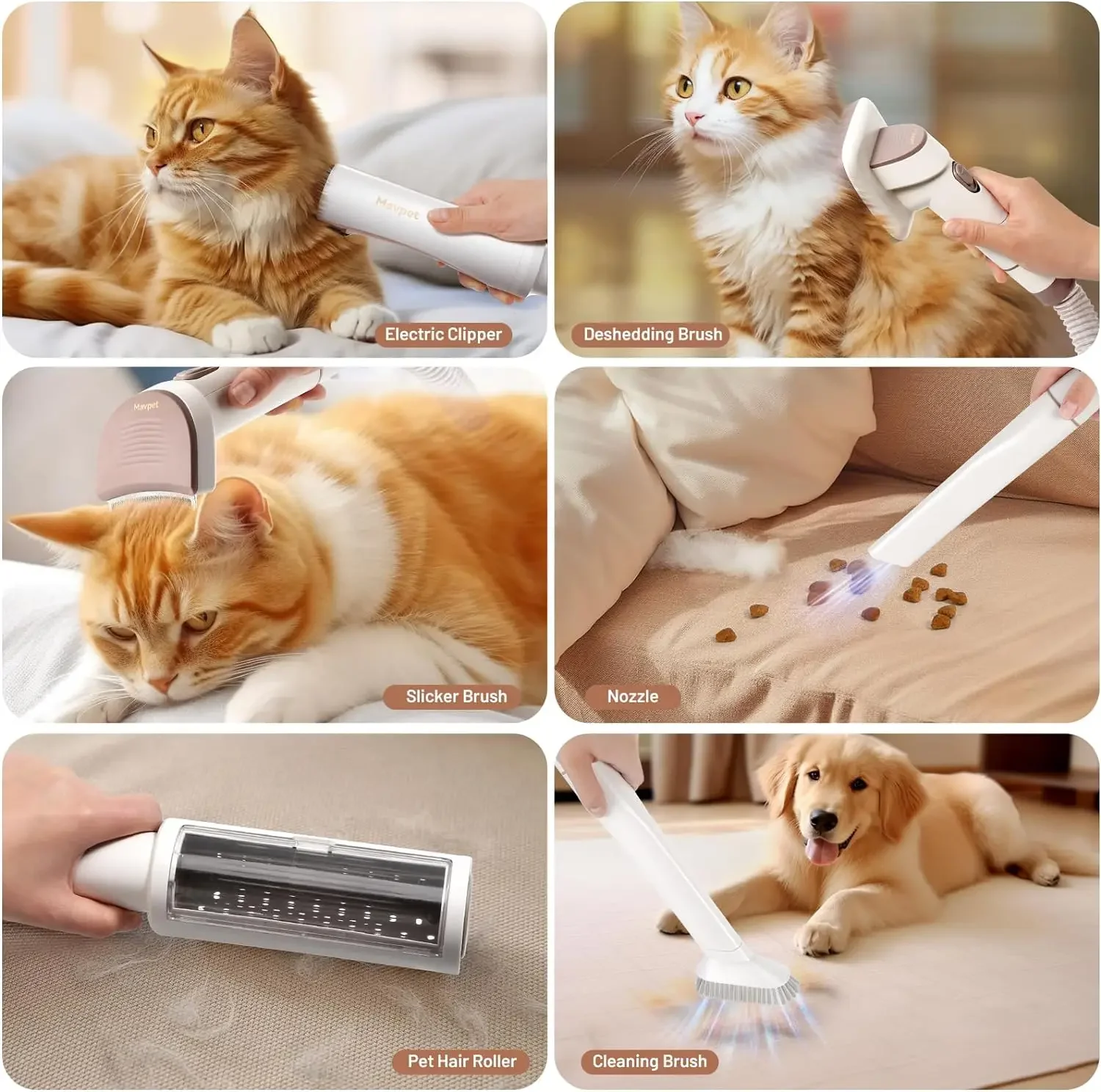 Mavpet

Electric Clipper

Deshedding Brush

Mavpet

Slicker Brush

Nozzle

Pet Hair Roller

Cleaning Brush